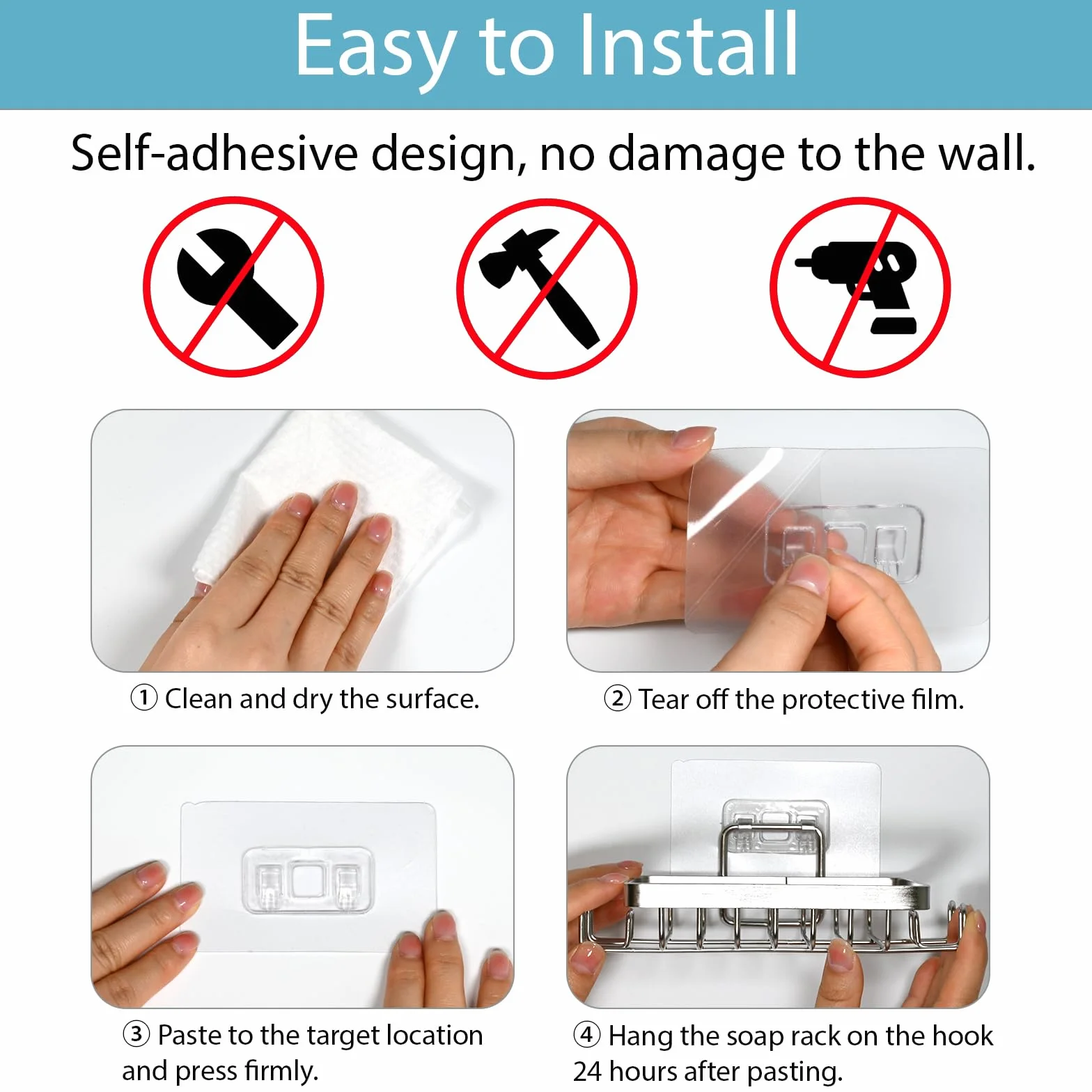 Easy to Install

Self-adhesive design, no damage to the wall.

① Clean and dry the surface.

② Tear off the protective film.

③ Paste to the target location and press firmly.

④ Hang the soap rack on the hook 24 hours after pasting.