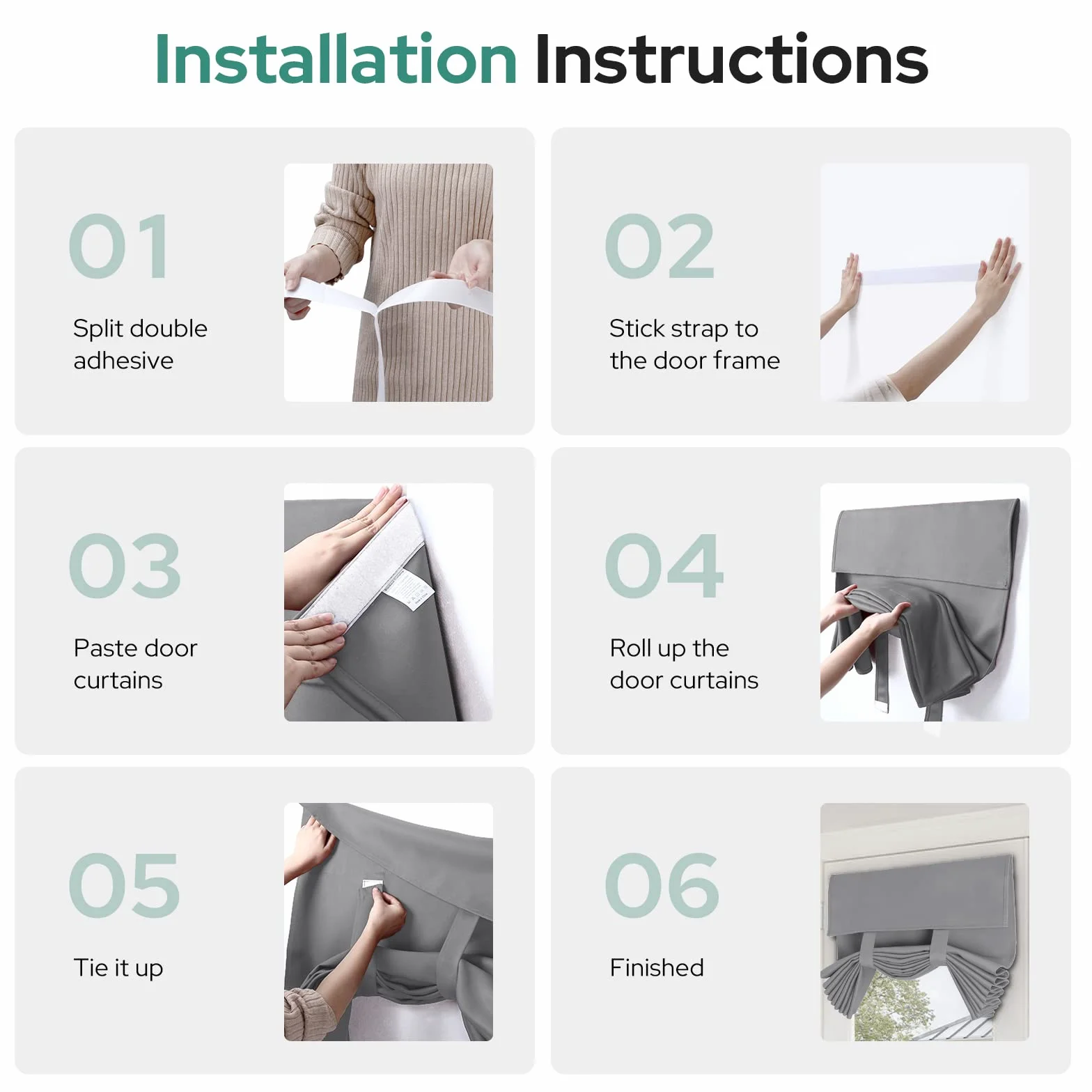 Installation Instructions

01

Split double adhesive

02

Stick strap to the door frame

03

Paste door curtains

04

Roll up the door curtains

05

Tie it up

06

Finished