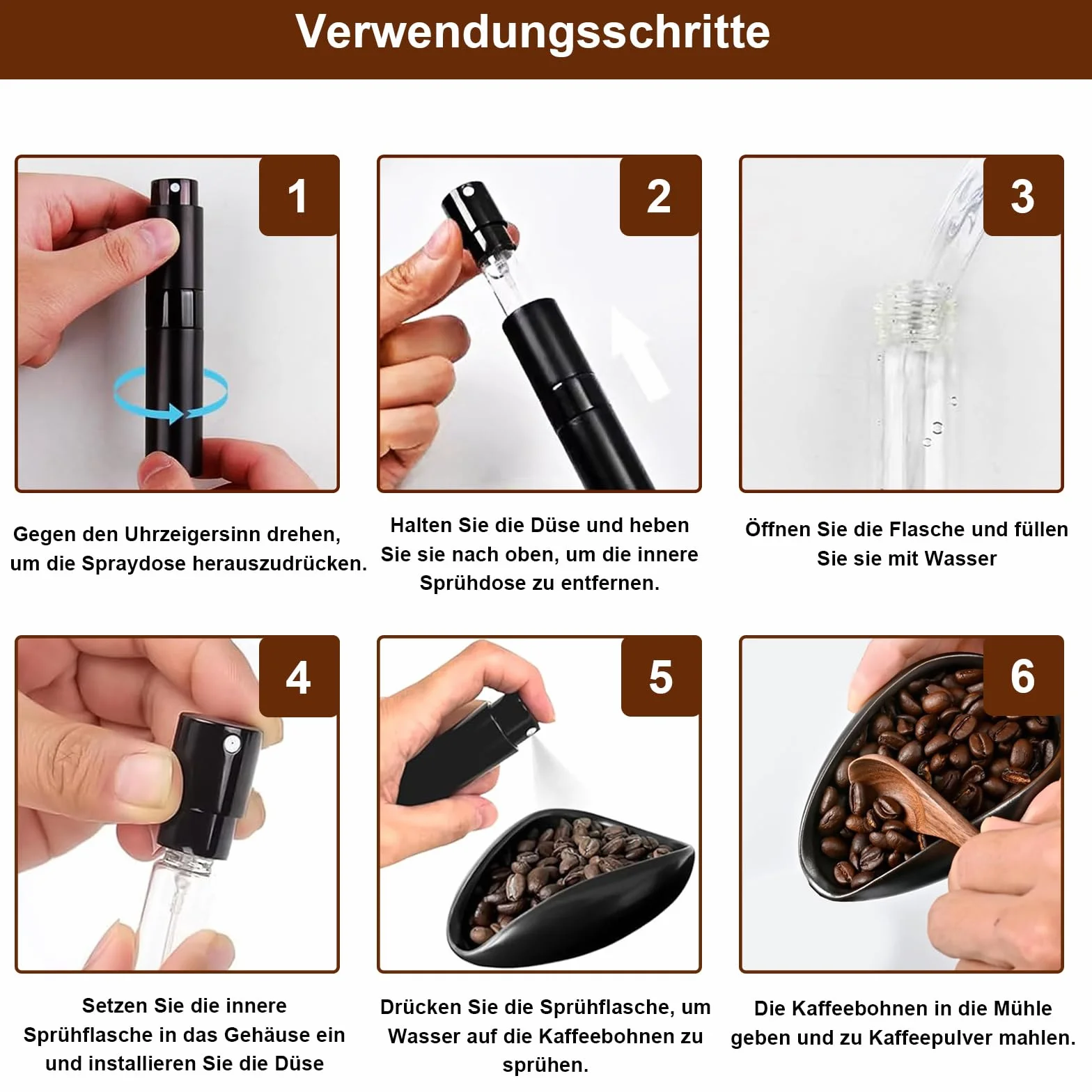 Verwendungsschritte

1

Gegen den Uhrzeigersinn drehen, um die Spraydose herauszudrücken.

2

Halten Sie die Düse und heben Sie sie nach oben, um die innere Sprühdose zu entfernen.

3

Öffnen Sie die Flasche und füllen Sie sie mit Wasser

4

Setzen Sie die innere Sprühflasche in das Gehäuse ein und installieren Sie die Düse

5

Drücken Sie die Sprühflasche, um Wasser auf die Kaffeebohnen zu sprühen.

6

Die Kaffeebohnen in die Mühle geben und zu Kaffeepulver mahlen.