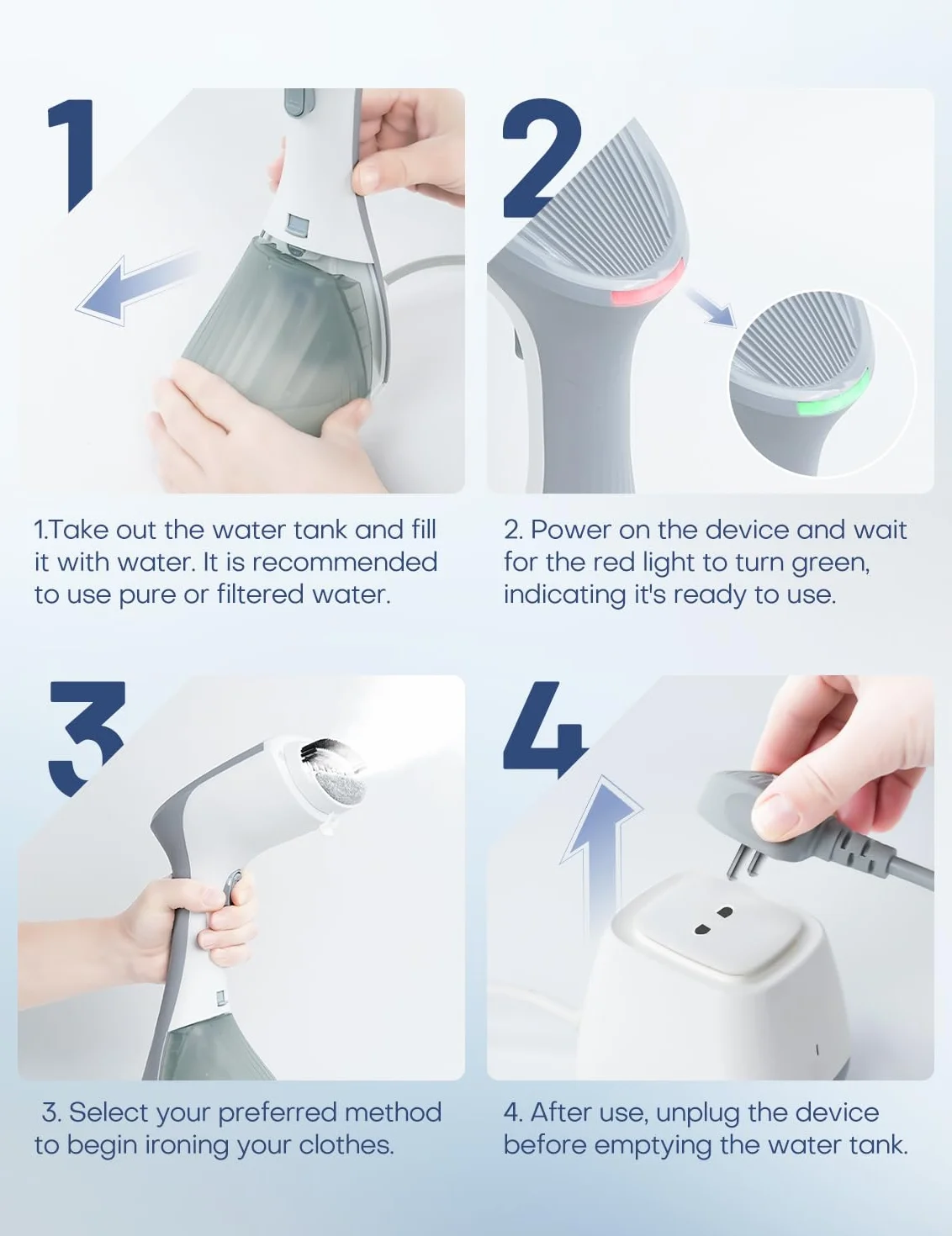 1

1.Take out the water tank and fill it with water. It is recommended to use pure or filtered water.

2

2. Power on the device and wait for the red light to turn green, indicating it's ready to use.

3

3. Select your preferred method to begin ironing your clothes.

4

4. After use, unplug the device before emptying the water tank.