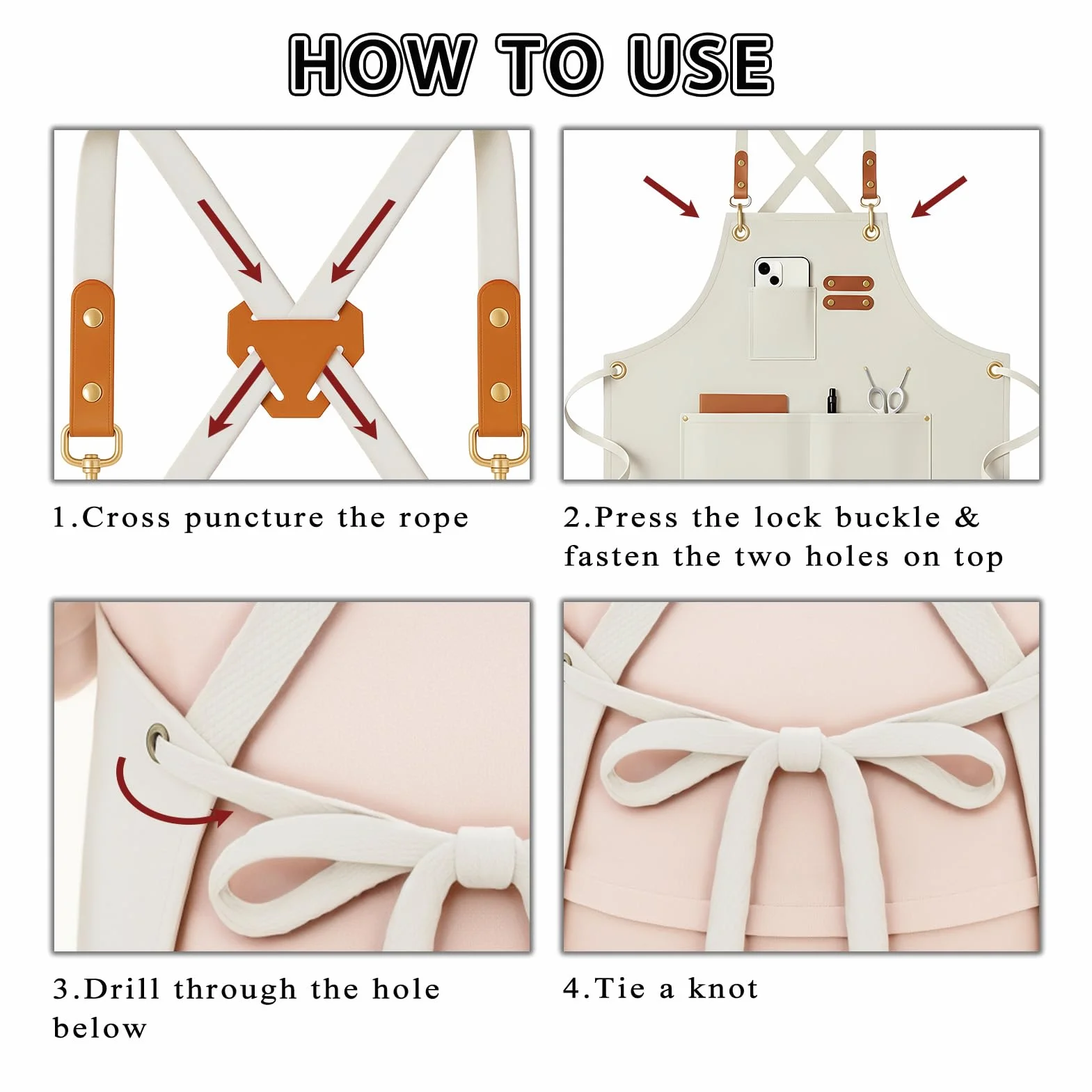 HOW TO USE

1.Cross puncture the rope

2.Press the lock buckle & fasten the two holes on top

3.Drill through the hole below

4.Tie a knot