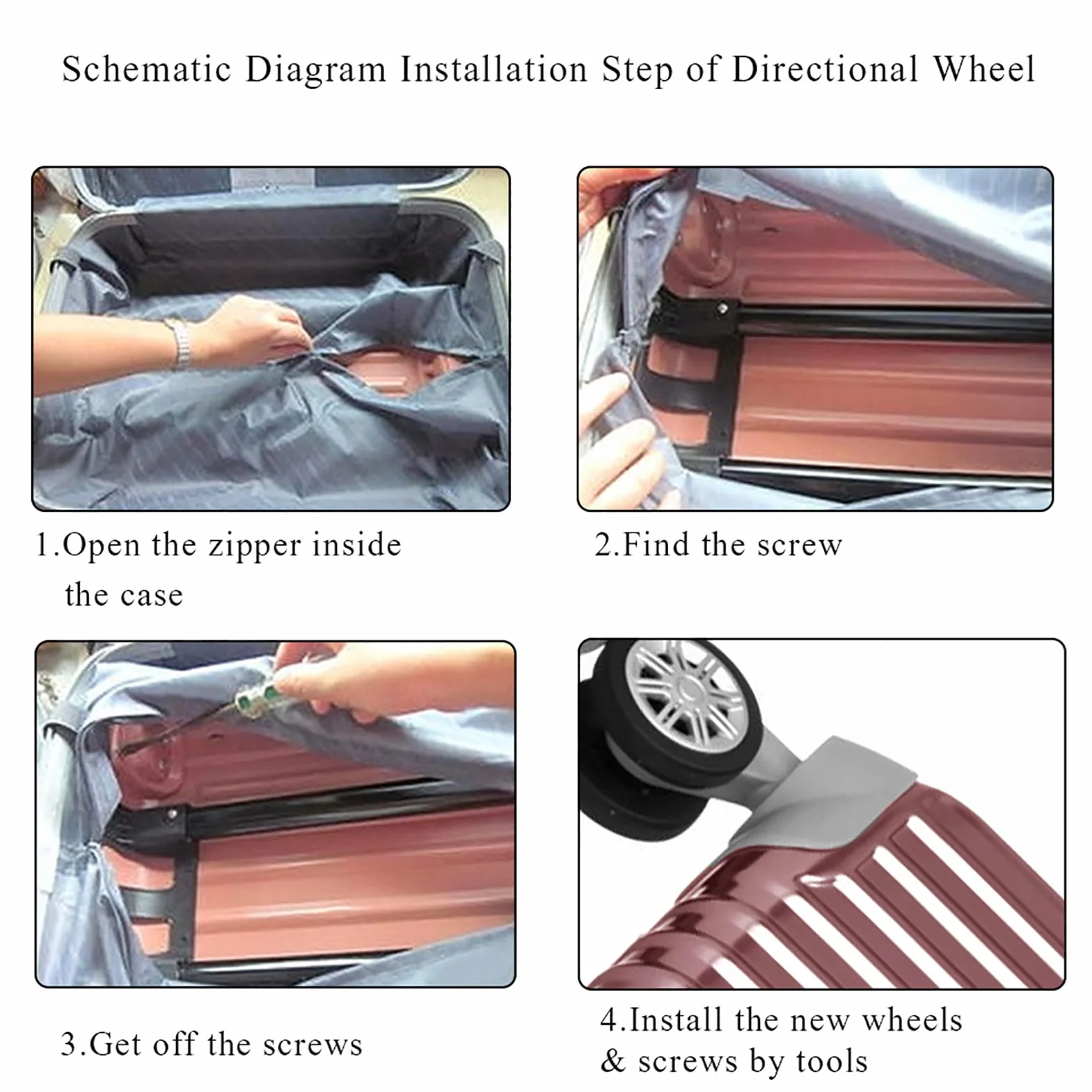 Schematic Diagram Installation Step of Directional Wheel

1.Open the zipper inside the case

2.Find the screw

3.Get off the screws

4.Install the new wheels & screws by tools