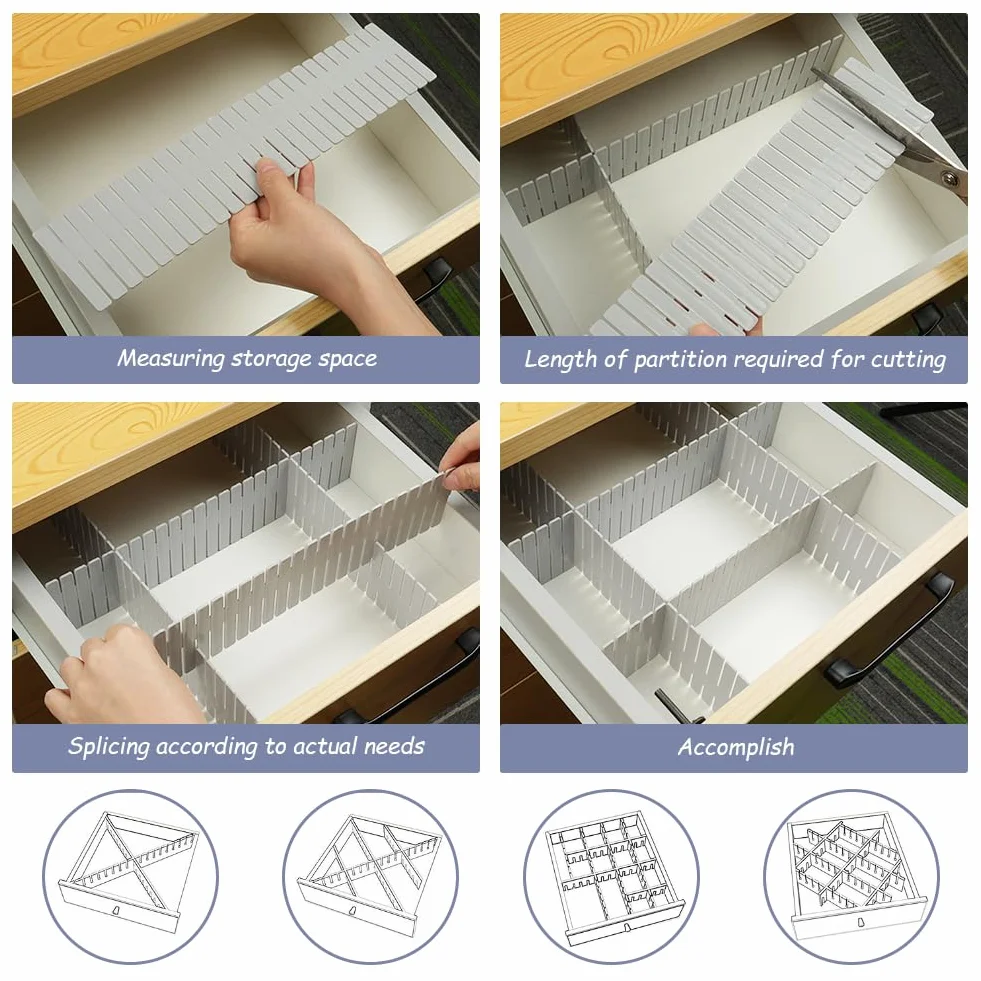 Measuring storage space

Length of partition required for cutting

Splicing according to actual needs

Accomplish