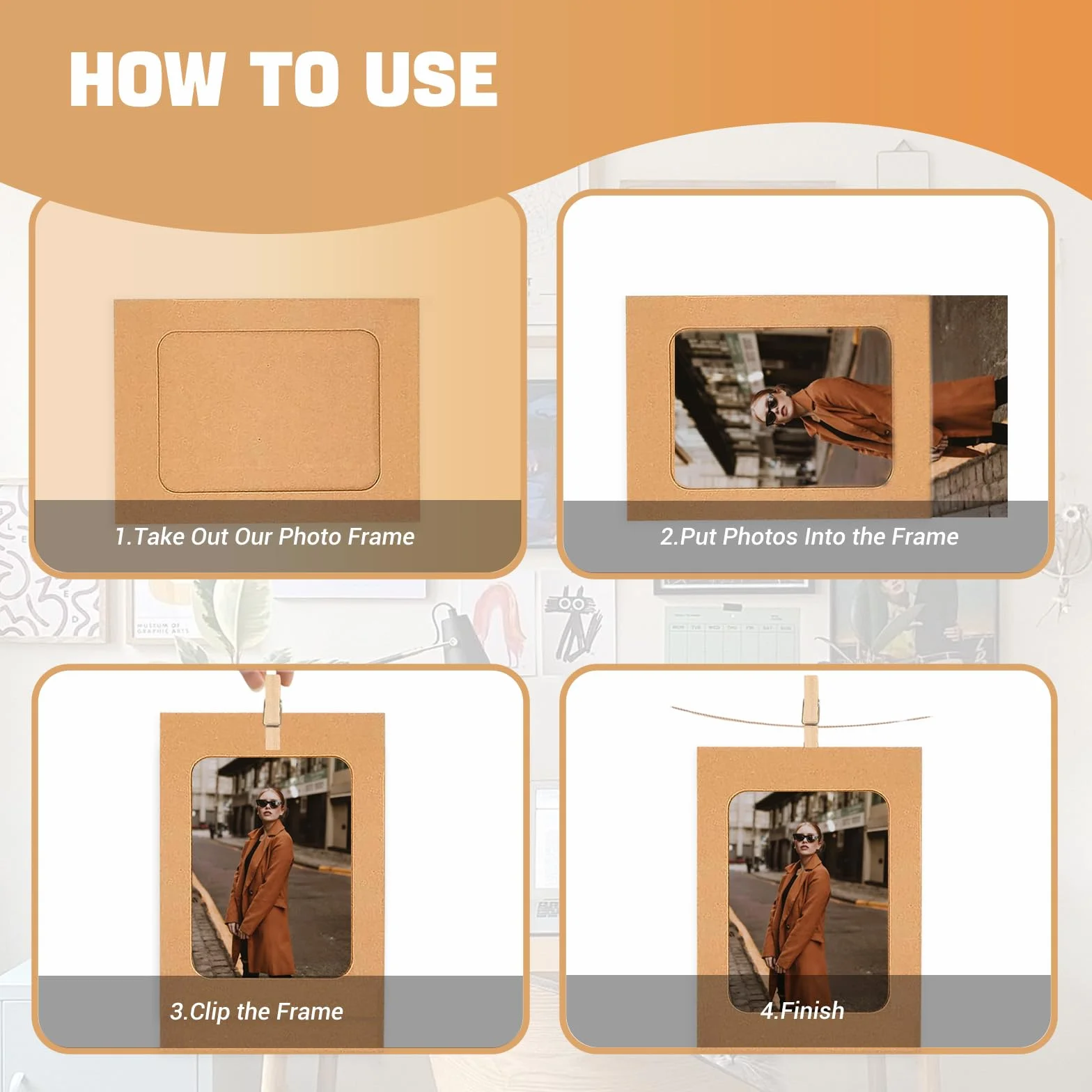 HOW TO USE

1.Take Out Our Photo Frame

2.Put Photos Into the Frame

3.Clip the Frame

4.Finish