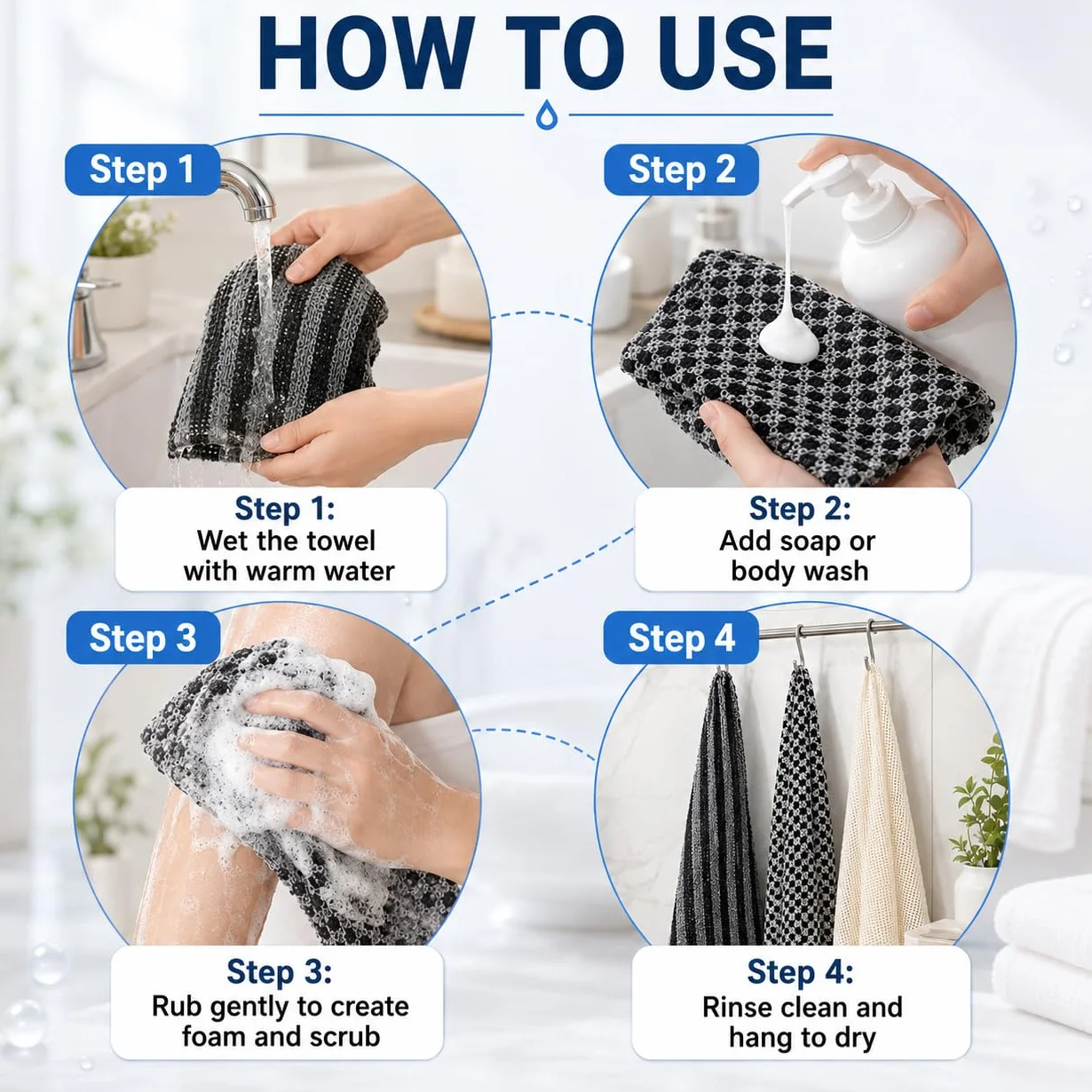 HOW TO USE

Step 1

Step 1:
Wet the towel with warm water

Step 2

Step 2:
Add soap or body wash

Step 3

Step 3:
Rub gently to create foam and scrub

Step 4

Step 4:
Rinse clean and hang to dry