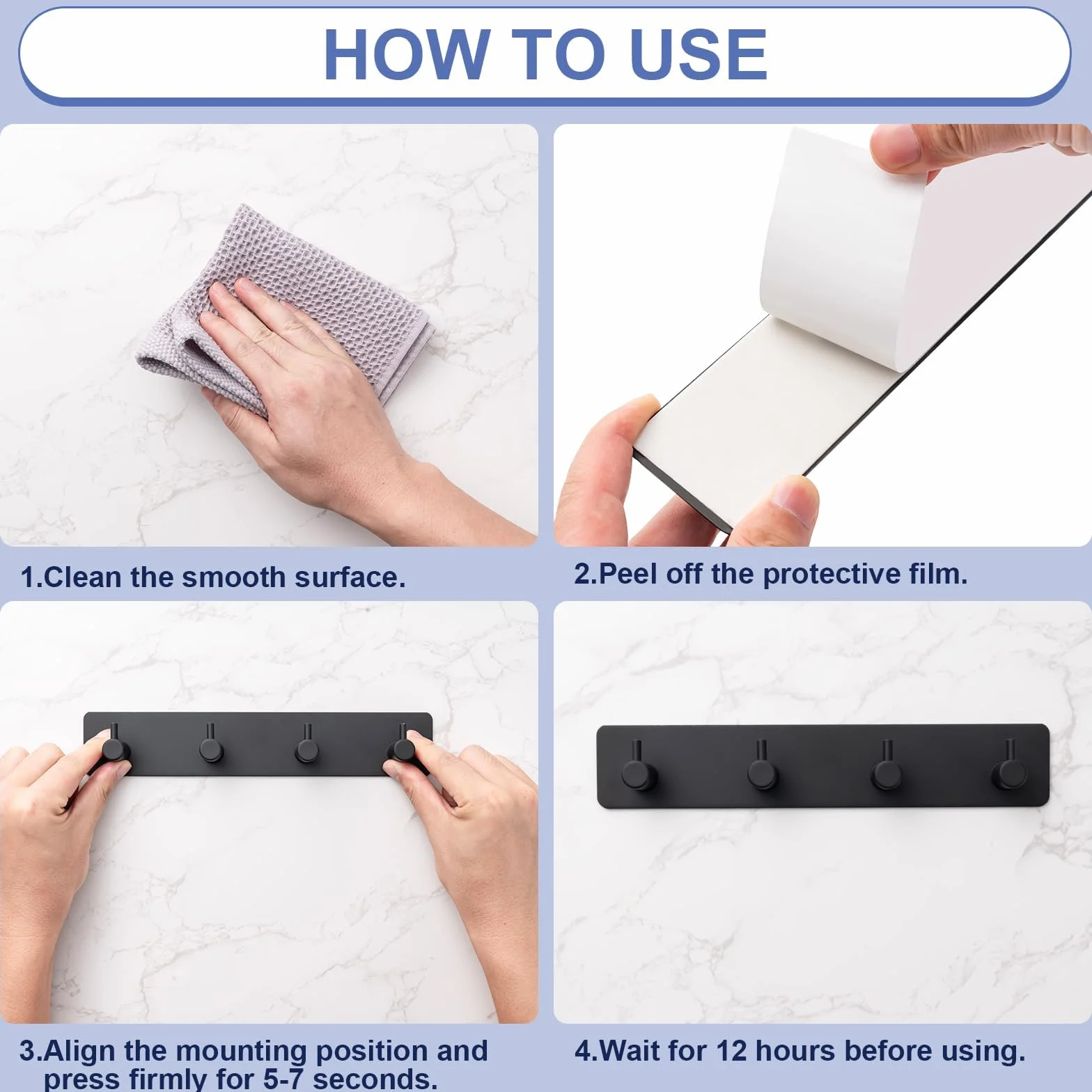 HOW TO USE

1.Clean the smooth surface.

2.Peel off the protective film.

3.Align the mounting position and press firmly for 5-7 seconds.

4.Wait for 12 hours before using.