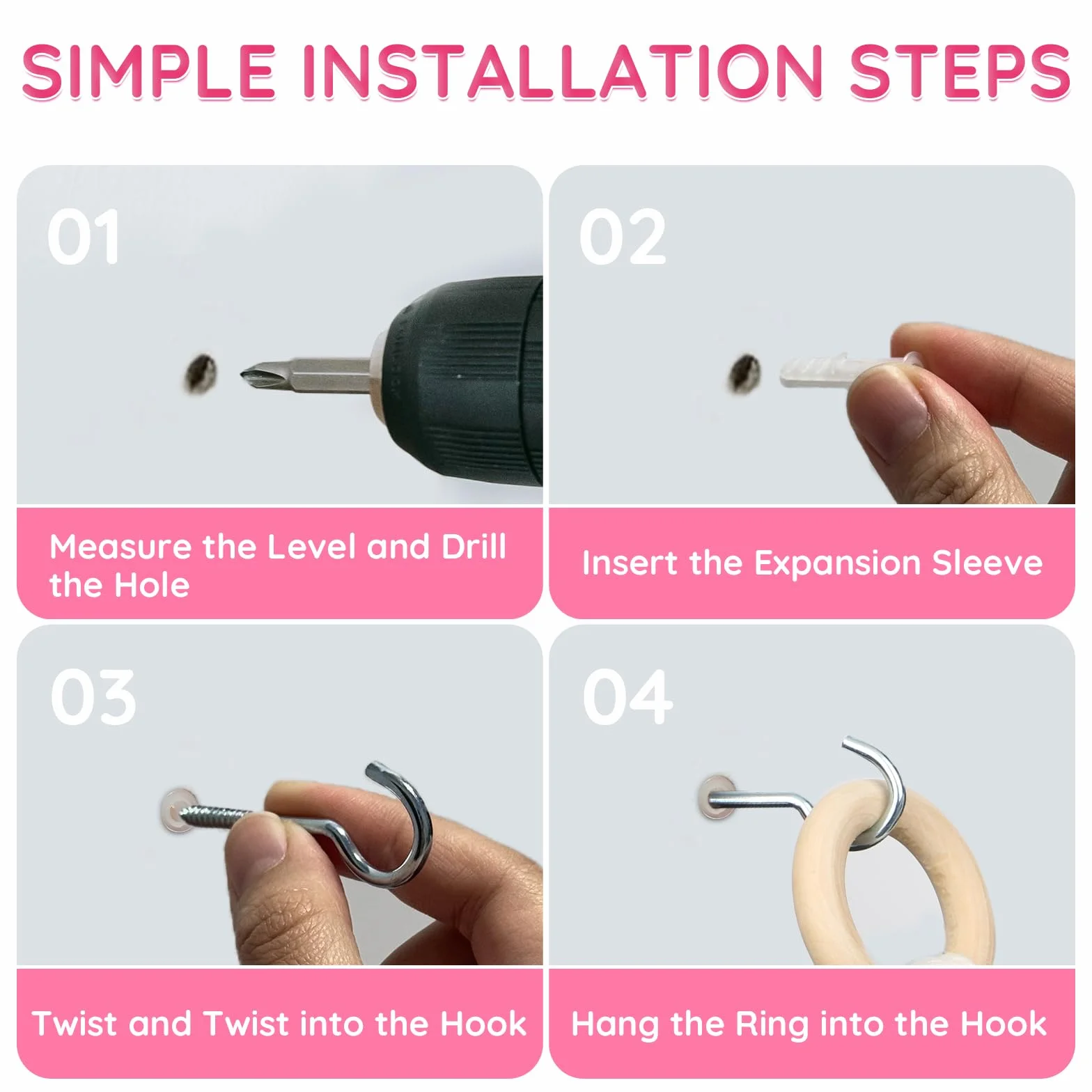 SIMPLE INSTALLATION STEPS

01

Measure the Level and Drill the Hole

02

Insert the Expansion Sleeve

03

Twist and Twist into the Hook

04

Hang the Ring into the Hook