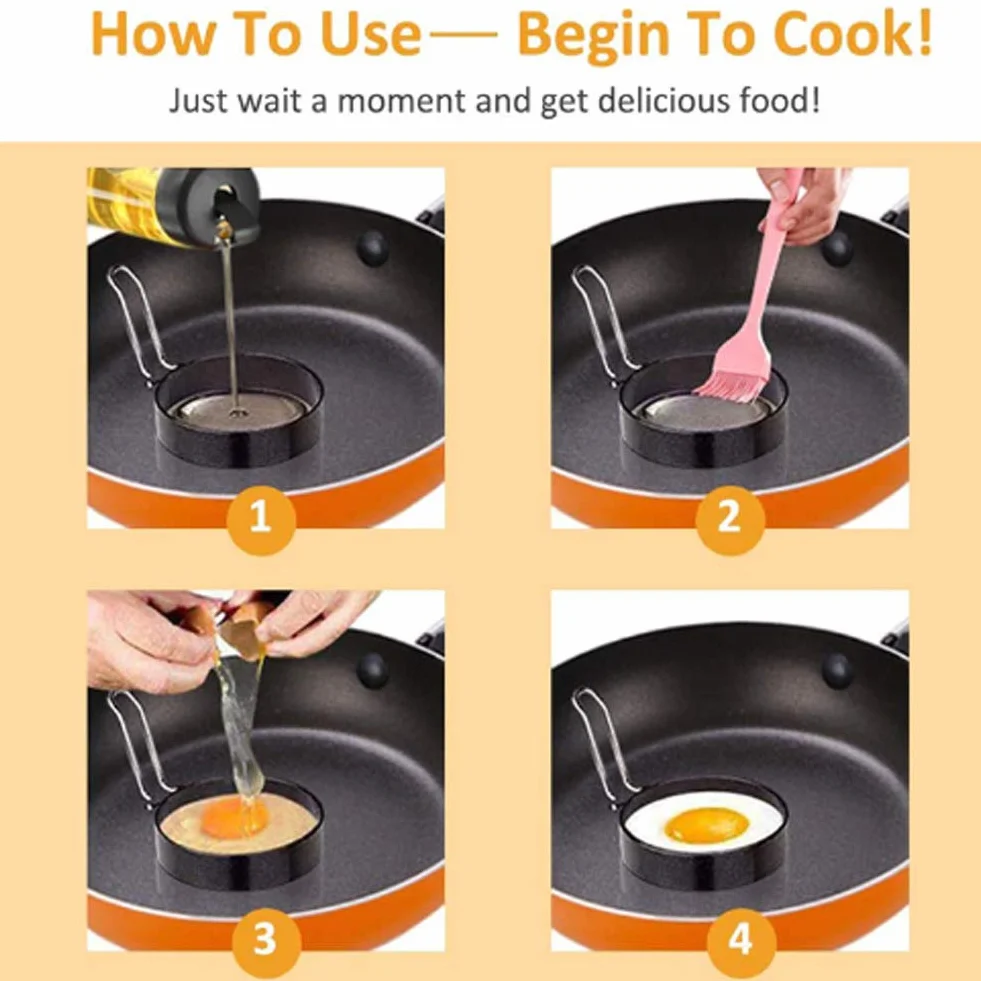 How To Use— Begin To Cook!

Just wait a moment and get delicious food!

1

2

3

4