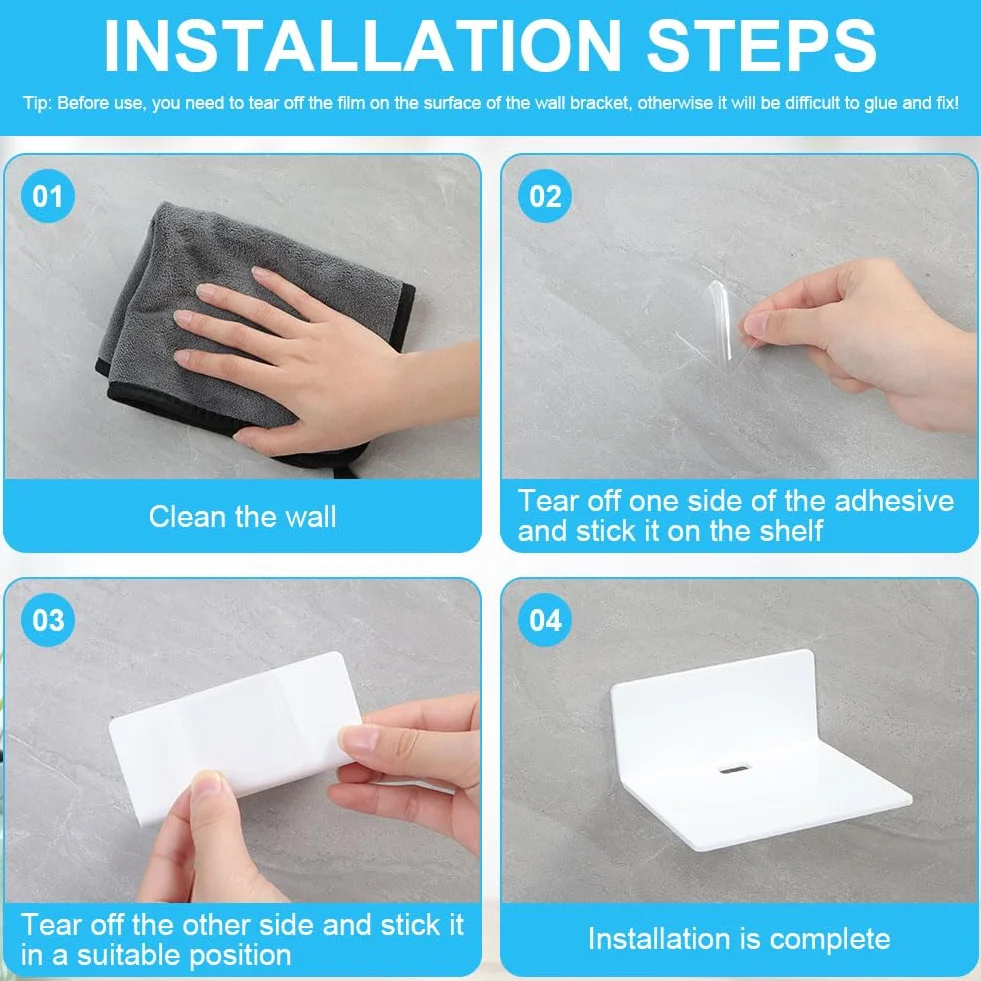 INSTALLATION STEPS

Tip: Before use, you need to tear off the film on the surface of the wall bracket, otherwise it will be difficult to glue and fix!

01

Clean the wall

02

Tear off one side of the adhesive and stick it on the shelf

03

Tear off the other side and stick it in a suitable position

04

Installation is complete