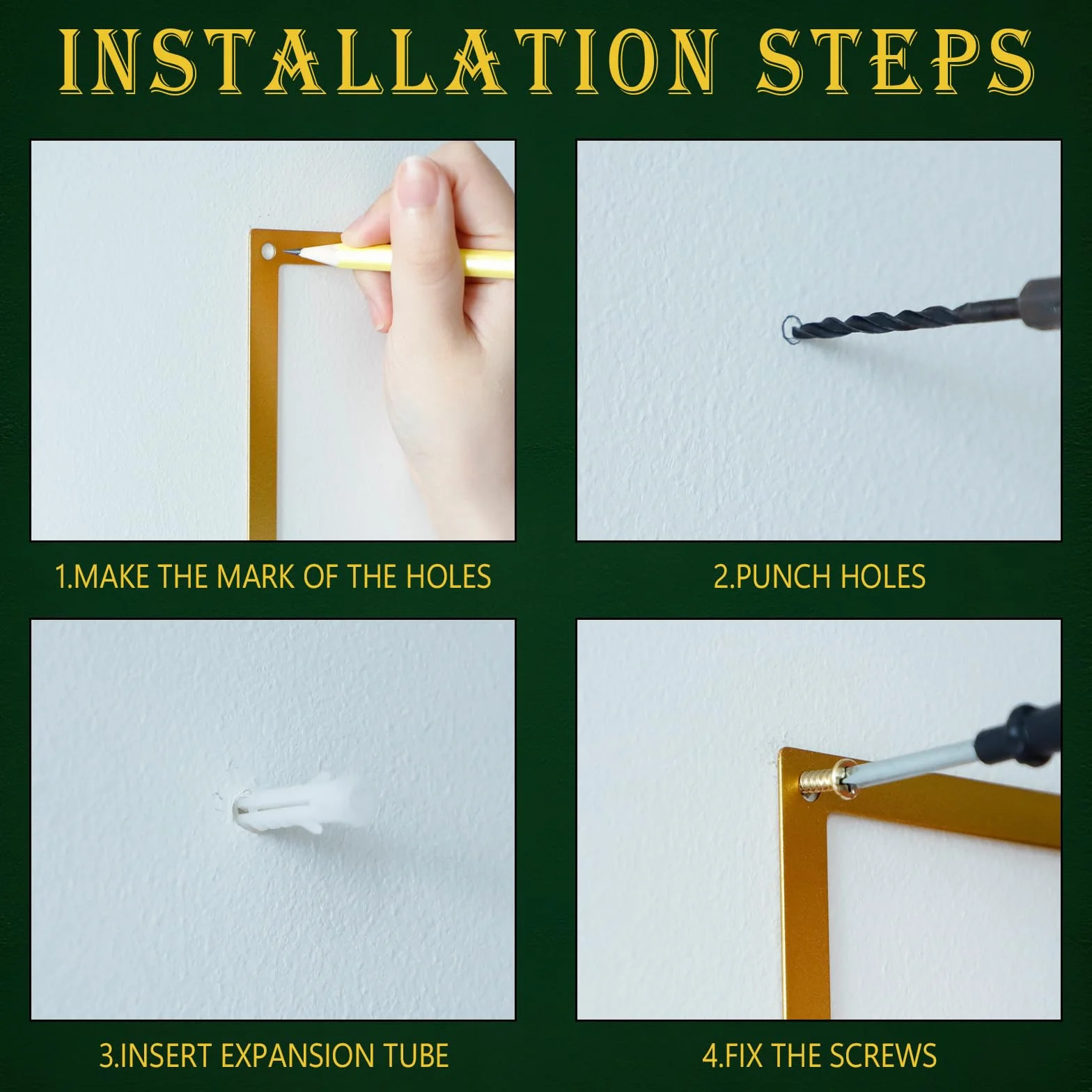 INSTALLATION STEPS

1.MAKE THE MARK OF THE HOLES

2.PUNCH HOLES

3.INSERT EXPANSION TUBE

4.FIX THE SCREWS