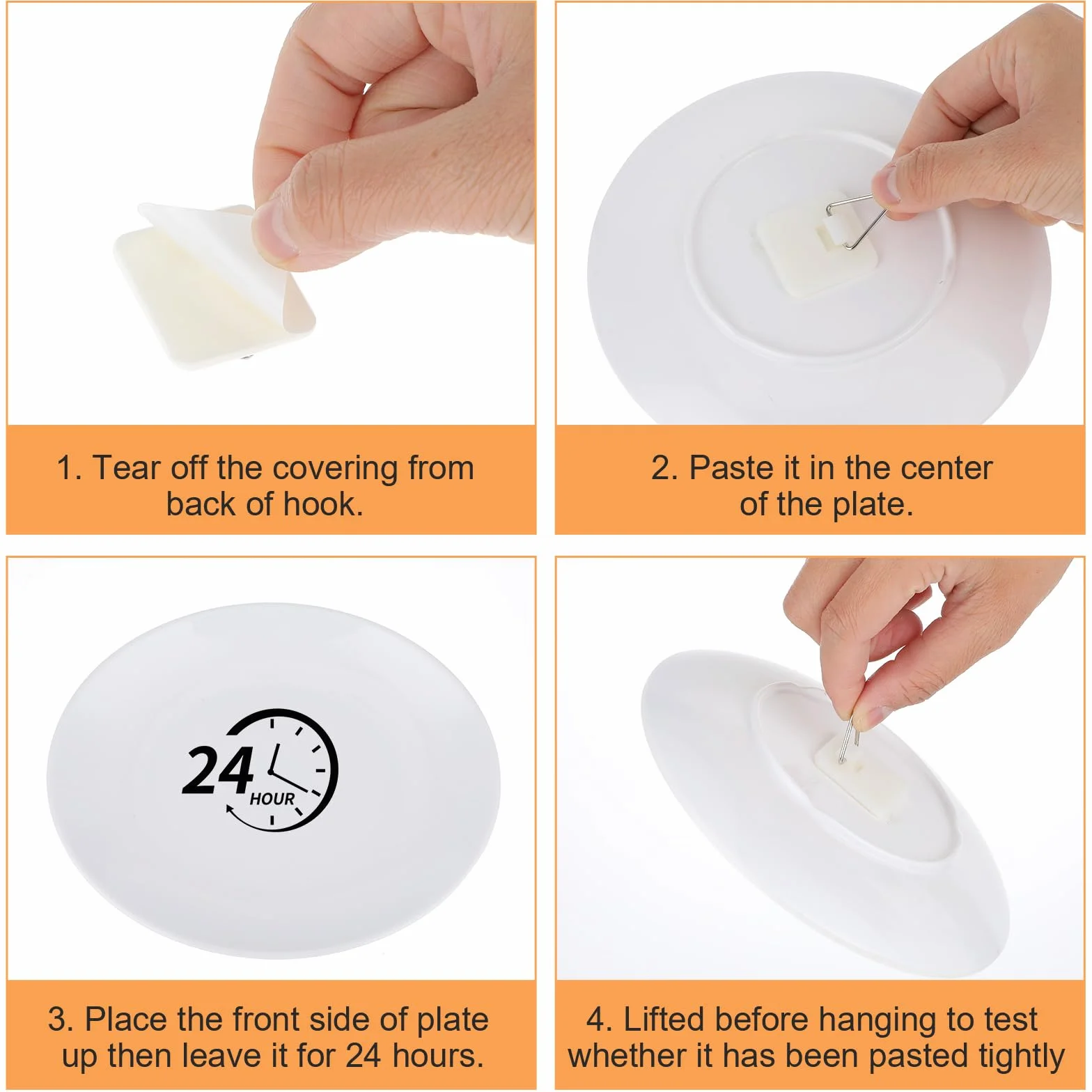 1. Tear off the covering from back of hook.

2. Paste it in the center of the plate.

24 HOUR

3. Place the front side of plate up then leave it for 24 hours.

4. Lifted before hanging to test whether it has been pasted tightly