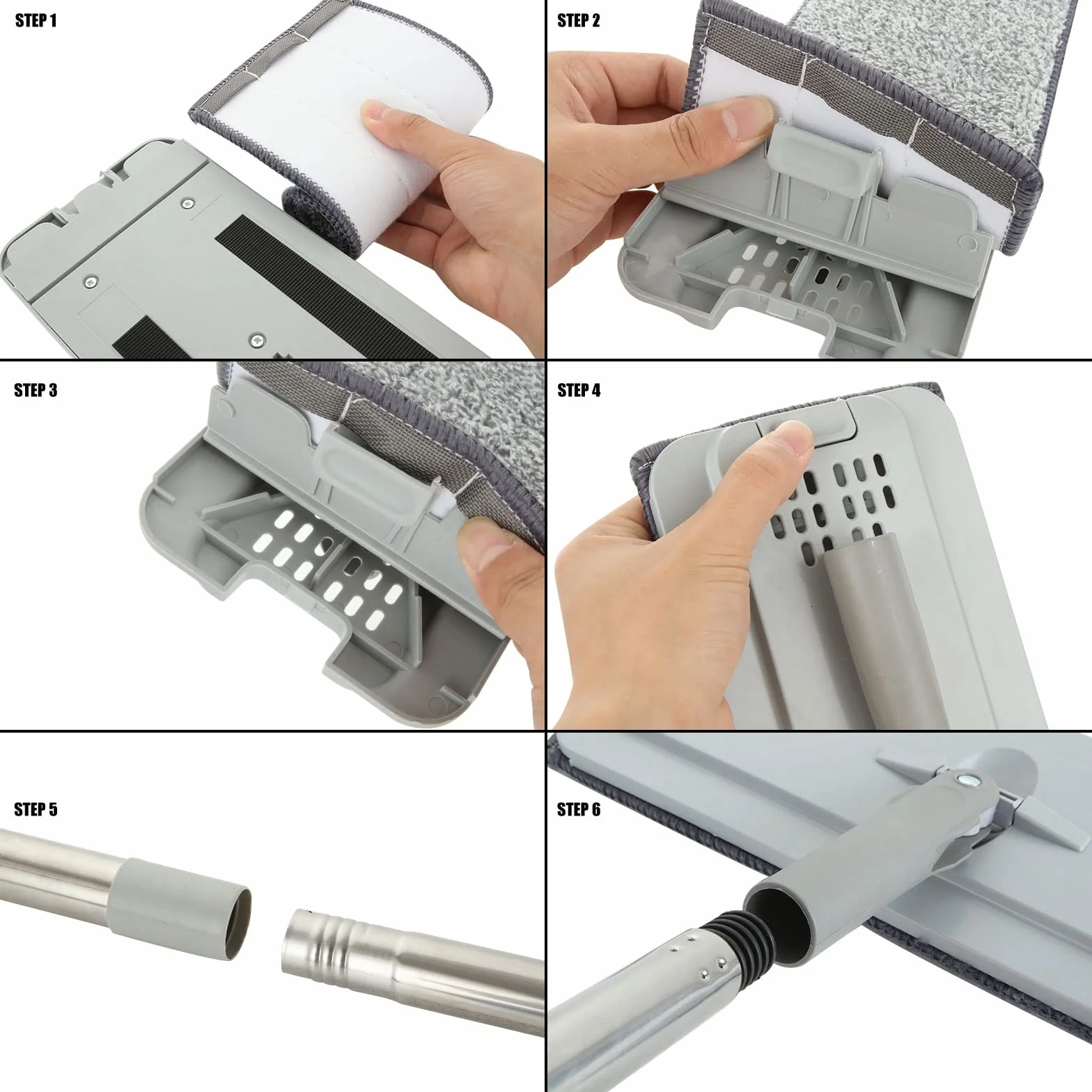 STEP 1

STEP 2

STEP 3

STEP 4

STEP 5

STEP 6