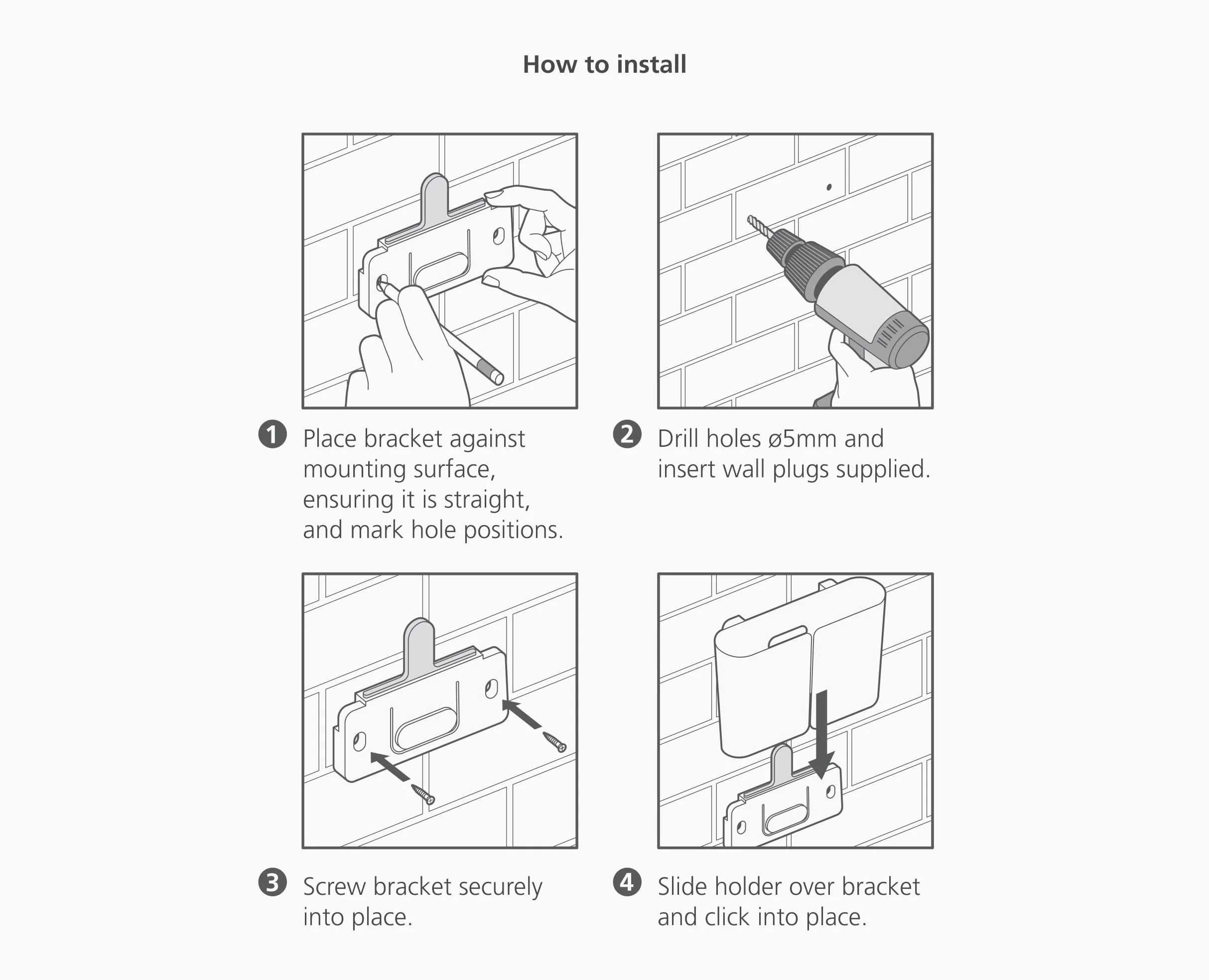 How to install

1 Place bracket against mounting surface, ensuring it is straight, and mark hole positions.

2 Drill holes ø5mm and insert wall plugs supplied.

3 Screw bracket securely into place.

4 Slide holder over bracket and click into place.