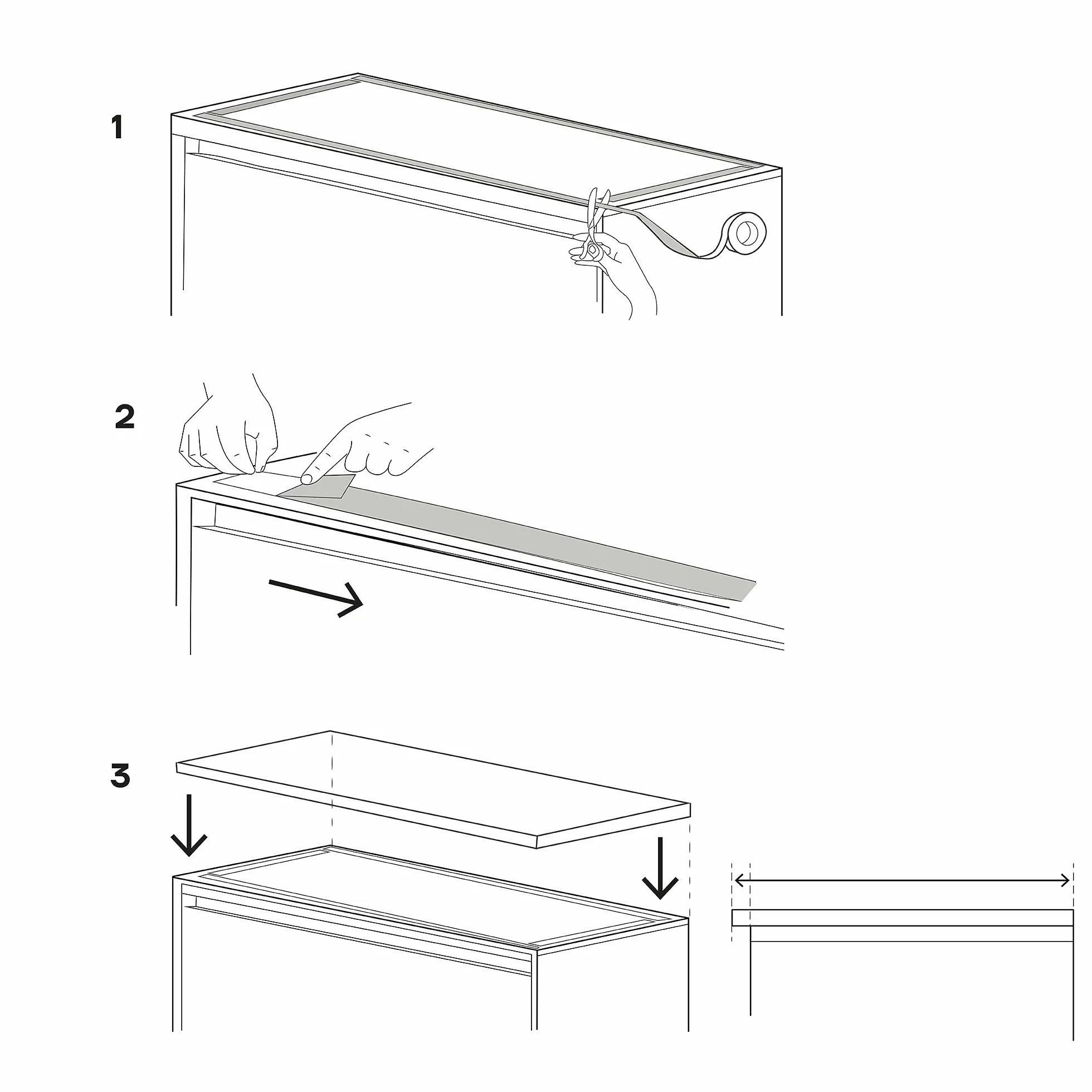 1

2

3