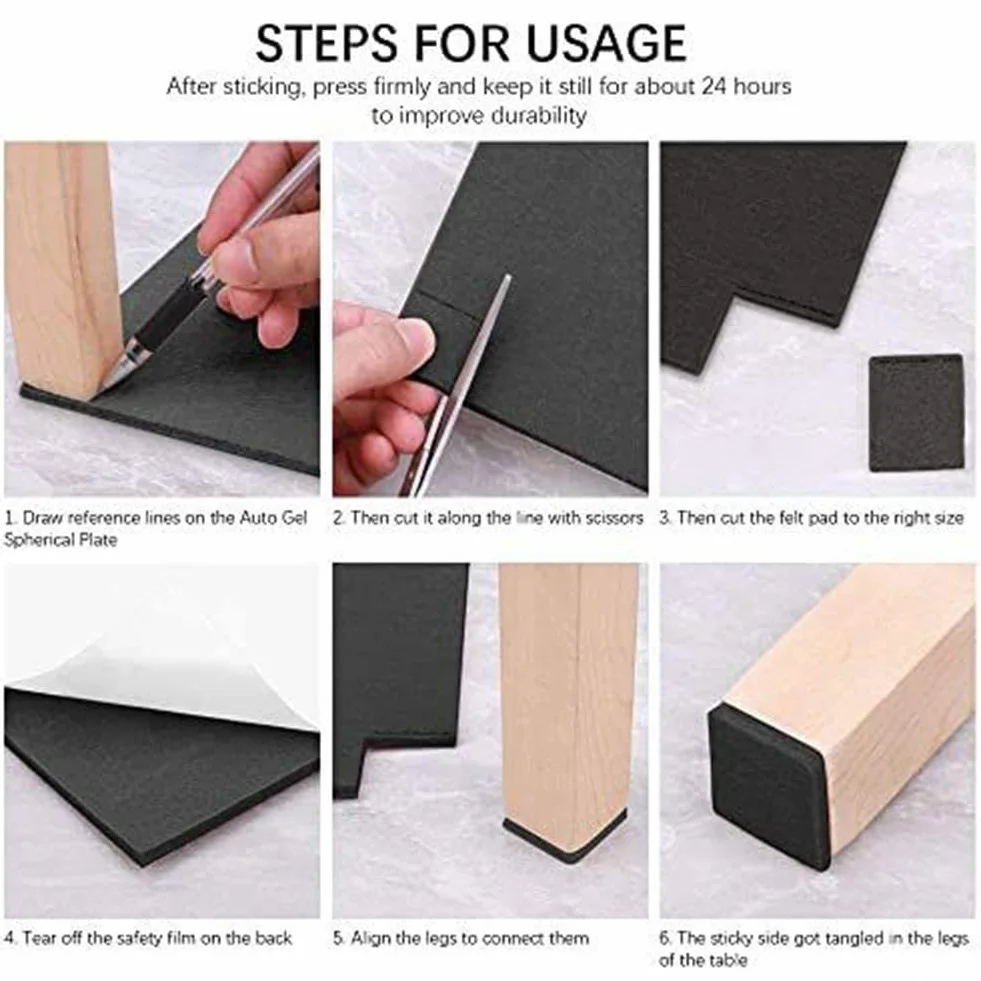 STEPS FOR USAGE

After sticking, press firmly and keep it still for about 24 hours to improve durability

1. Draw reference lines on the Auto Gel Spherical Plate

2. Then cut it along the line with scissors

3. Then cut the felt pad to the right size

4. Tear off the safety film on the back

5. Align the legs to connect them

6. The sticky side got tangled in the legs of the table