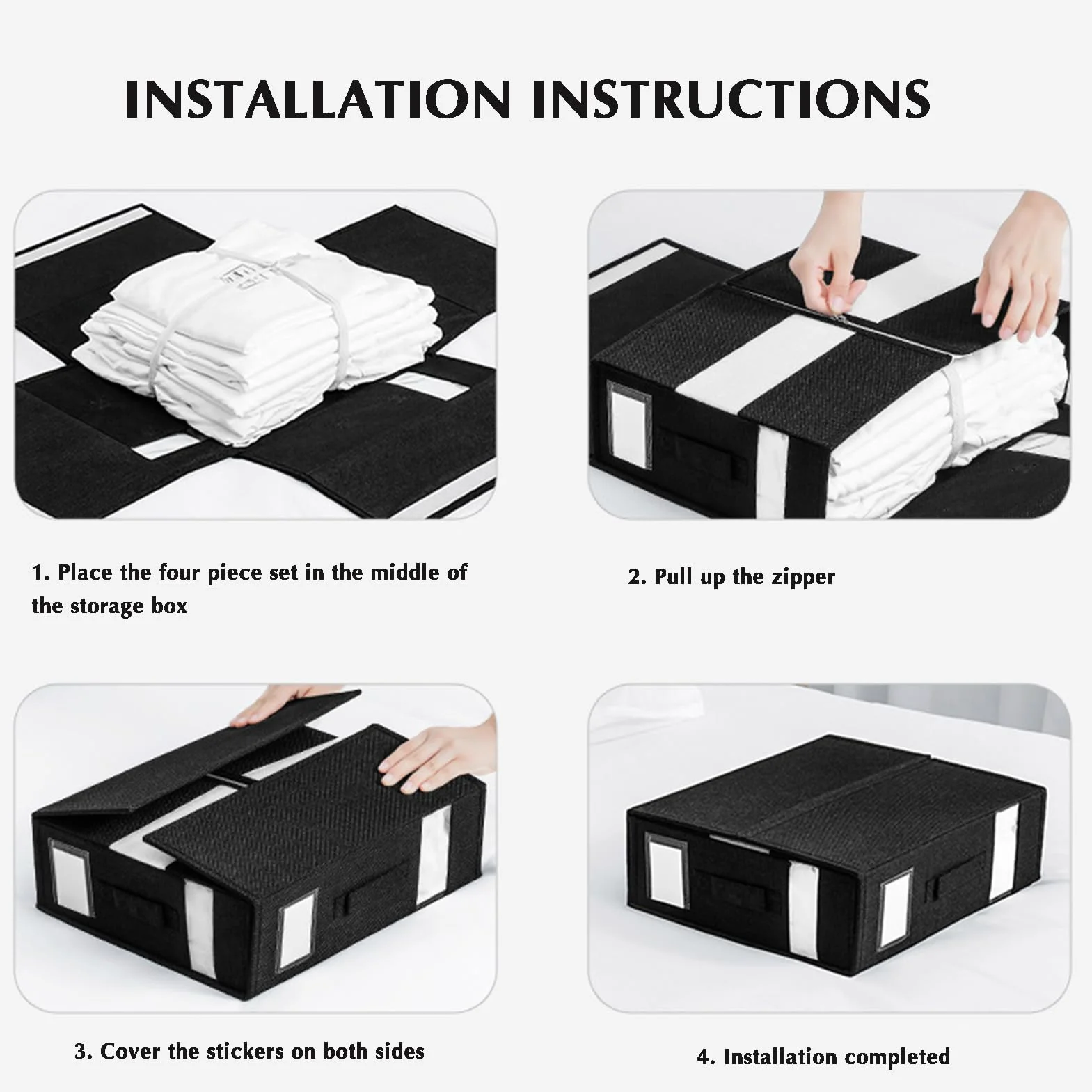 INSTALLATION INSTRUCTIONS

1. Place the four piece set in the middle of the storage box

2. Pull up the zipper

3. Cover the stickers on both sides

4. Installation completed