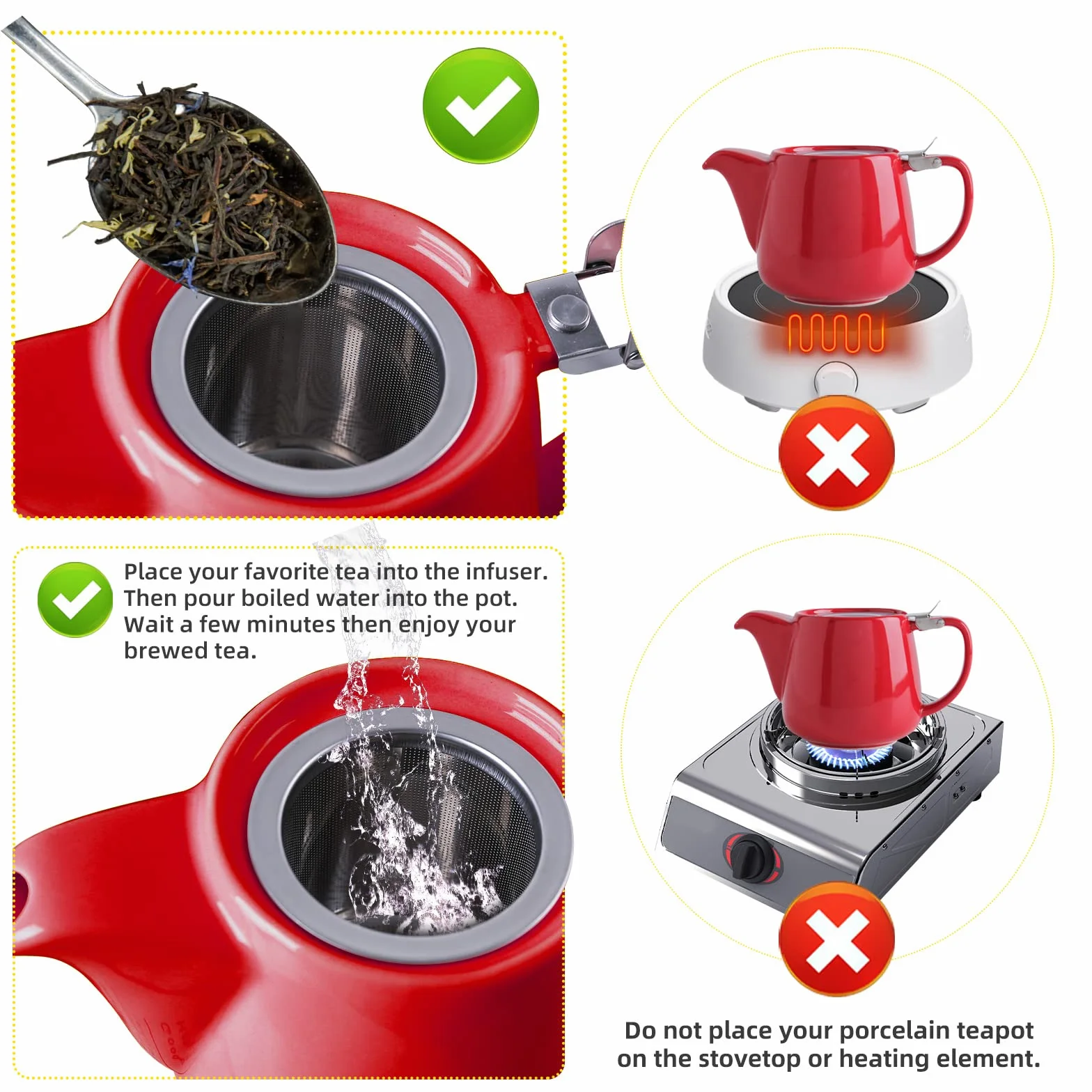 Place your favorite tea into the infuser. Then pour boiled water into the pot. Wait a few minutes then enjoy your brewed tea.

Do not place your porcelain teapot on the stovetop or heating element.