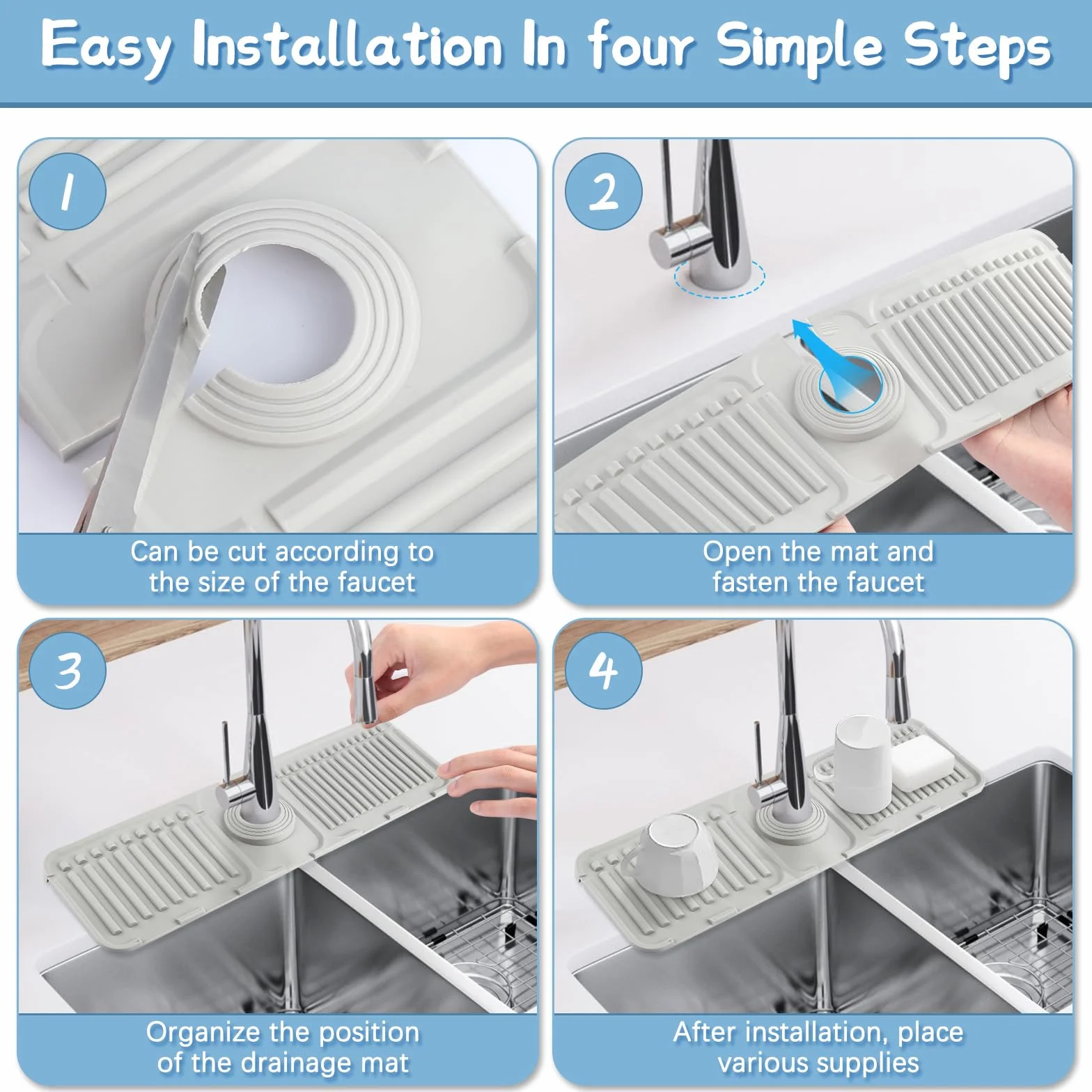 Easy Installation In four Simple Steps

1

Can be cut according to the size of the faucet

2

Open the mat and fasten the faucet

3

Organize the position of the drainage mat

4

After installation, place various supplies