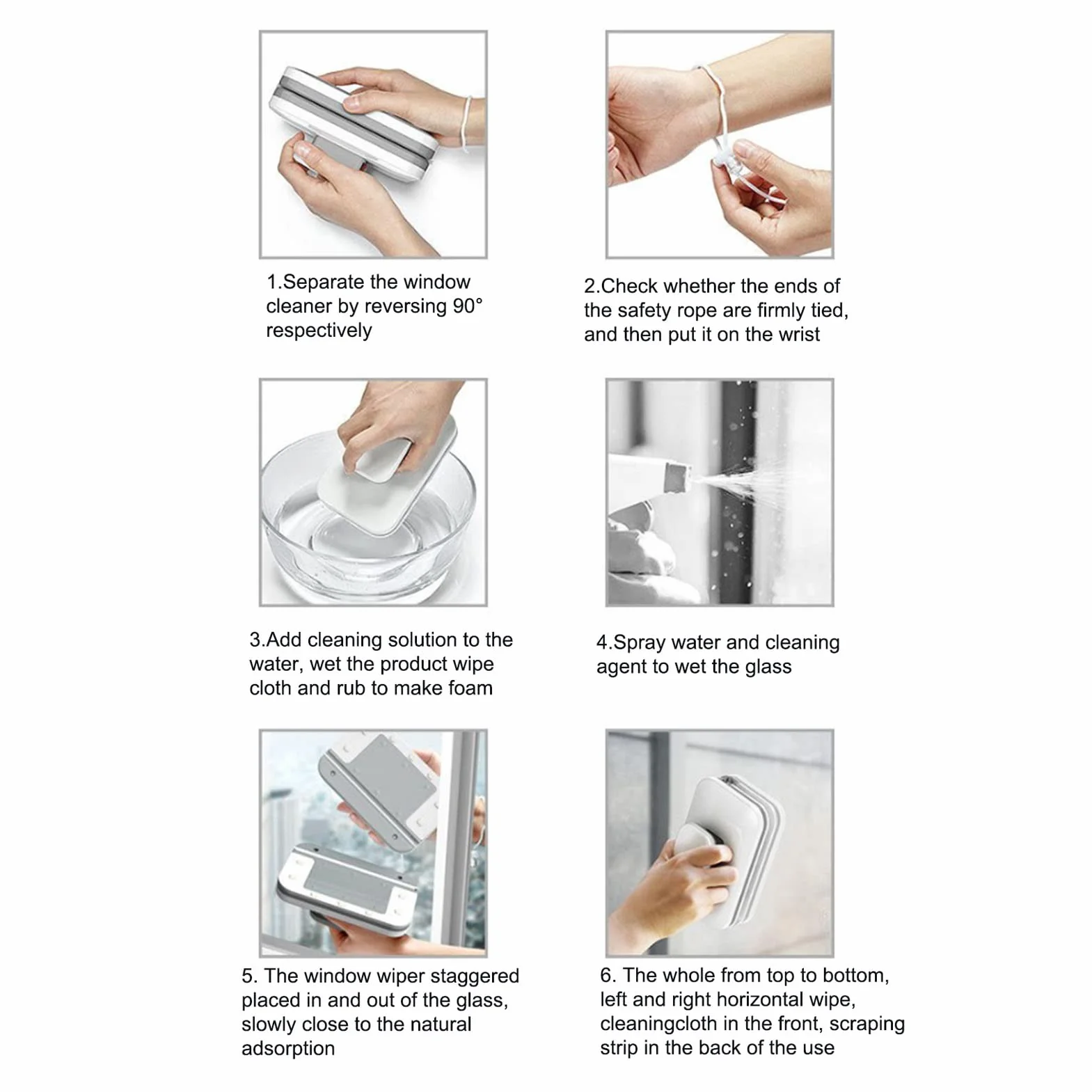 1.Separate the window cleaner by reversing 90° respectively

2.Check whether the ends of the safety rope are firmly tied, and then put it on the wrist

3.Add cleaning solution to the water, wet the product wipe cloth and rub to make foam

4.Spray water and cleaning agent to wet the glass

5. The window wiper staggered placed in and out of the glass, slowly close to the natural adsorption

6. The whole from top to bottom, left and right horizontal wipe, cleaningcloth in the front, scraping strip in the back of the use