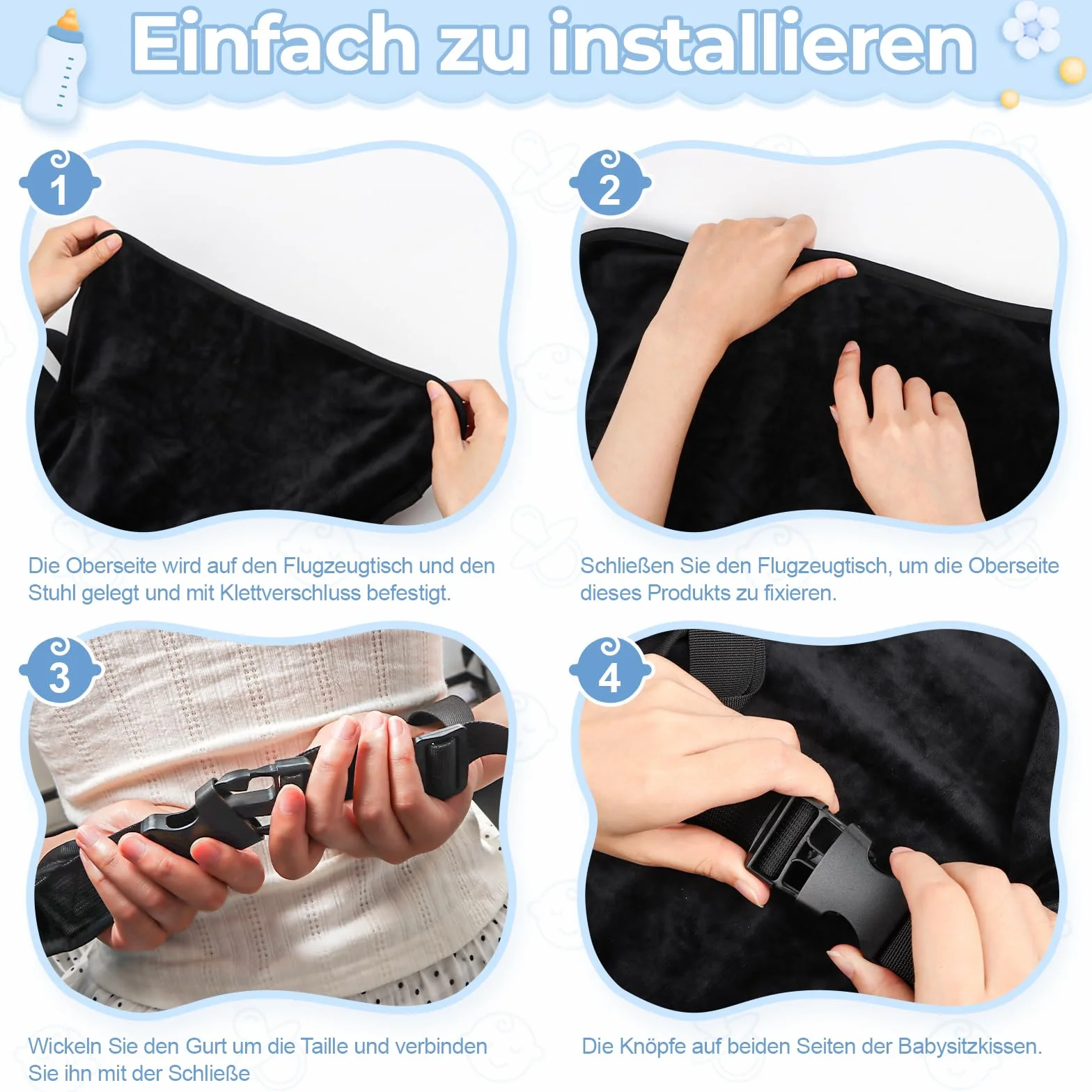 Einfach zu installieren

1

Die Oberseite wird auf den Flugzeugtisch und den Stuhl gelegt und mit Klettverschluss befestigt.

2

Schließen Sie den Flugzeugtisch, um die Oberseite dieses Produkts zu fixieren.

3

Wickeln Sie den Gurt um die Taille und verbinden Sie ihn mit der Schließe

4

Die Knöpfe auf beiden Seiten der Babysitzkissen.