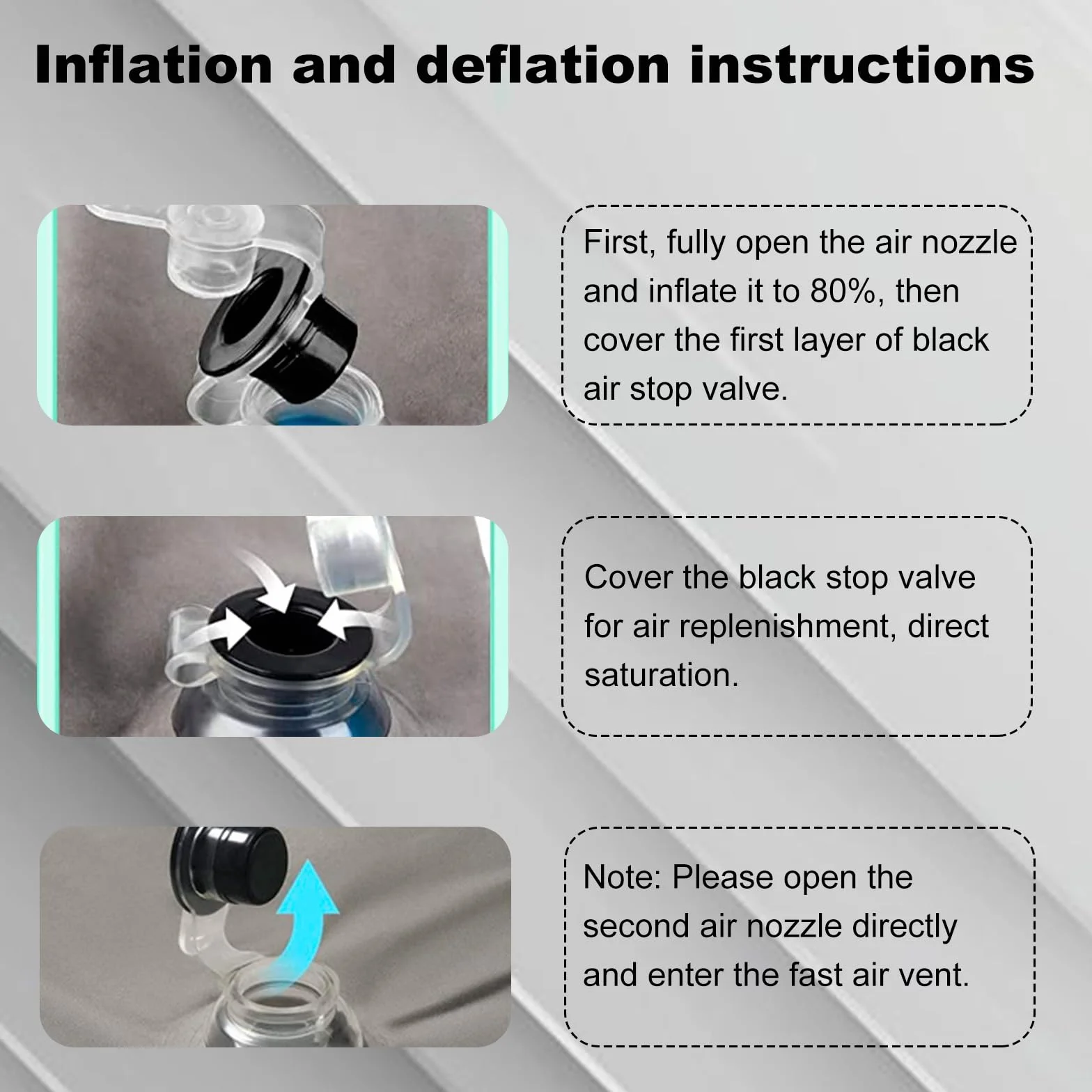 Inflation and deflation instructions

First, fully open the air nozzle and inflate it to 80%, then cover the first layer of black air stop valve.

Cover the black stop valve for air replenishment, direct saturation.

Note: Please open the second air nozzle directly and enter the fast air vent.