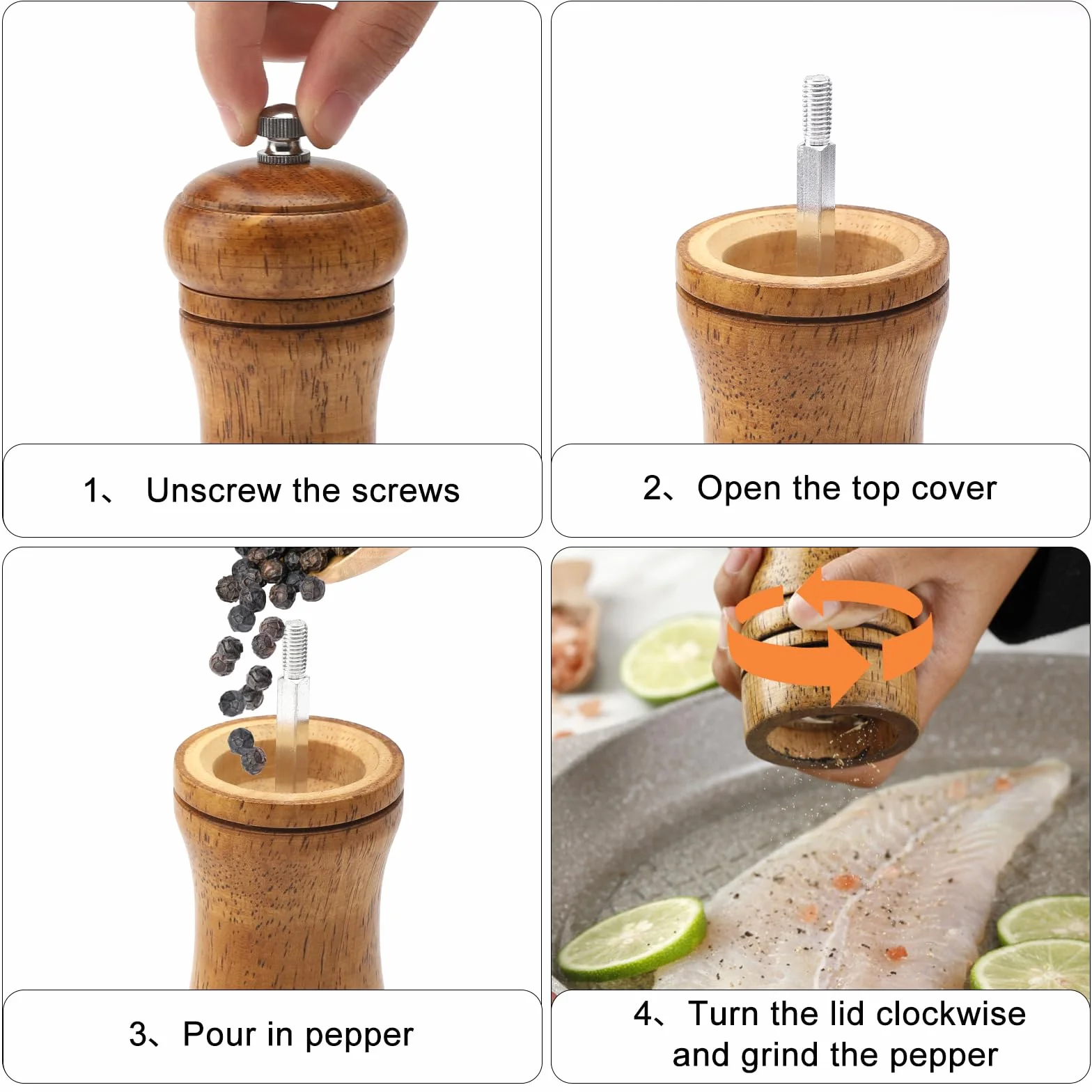 1、 Unscrew the screws

2、Open the top cover

3、Pour in pepper

4、Turn the lid clockwise and grind the pepper