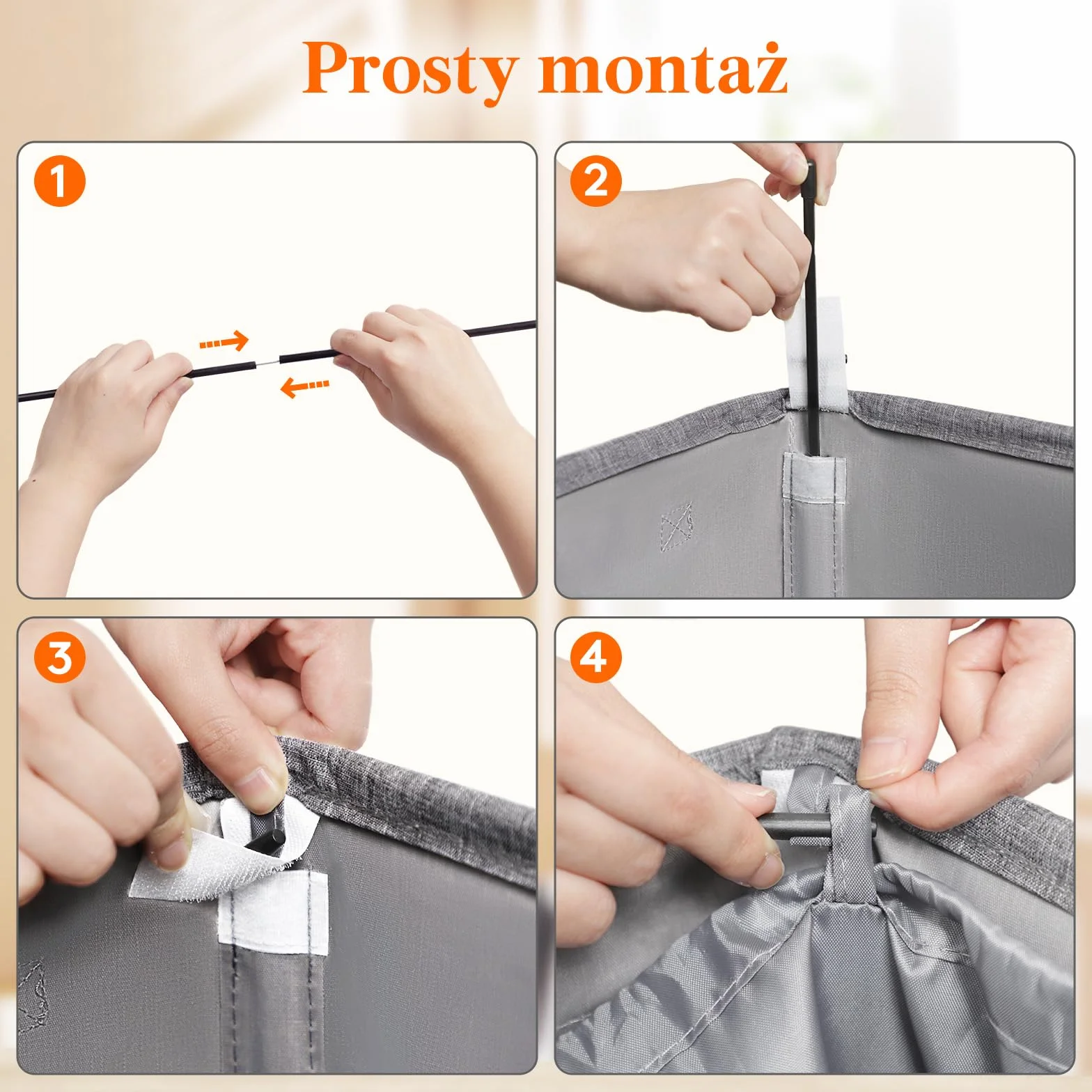 Prosty montaż

1

2

3

4