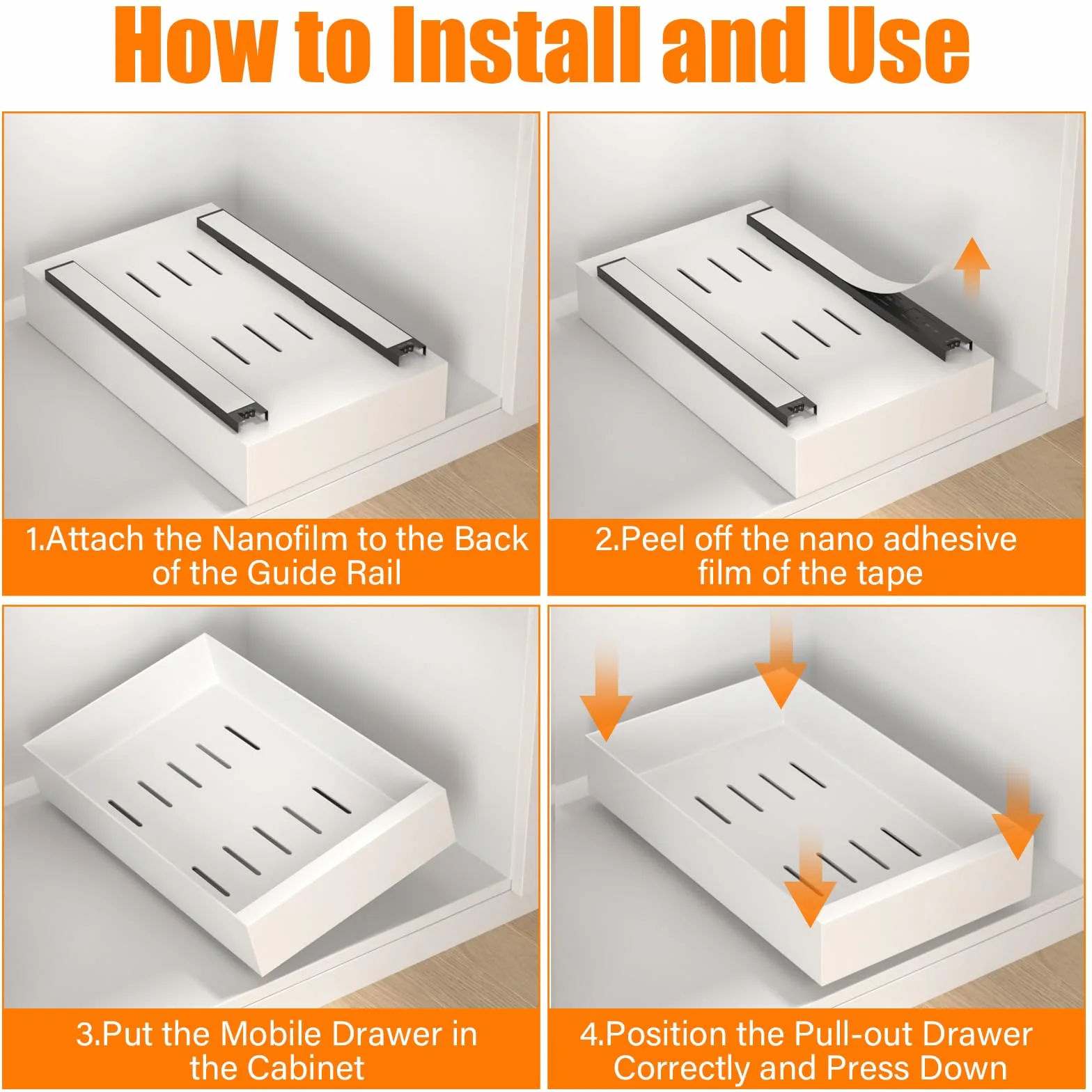 How to Install and Use

1.Attach the Nanofilm to the Back of the Guide Rail

2.Peel off the nano adhesive film of the tape

3.Put the Mobile Drawer in the Cabinet

4.Position the Pull-out Drawer Correctly and Press Down