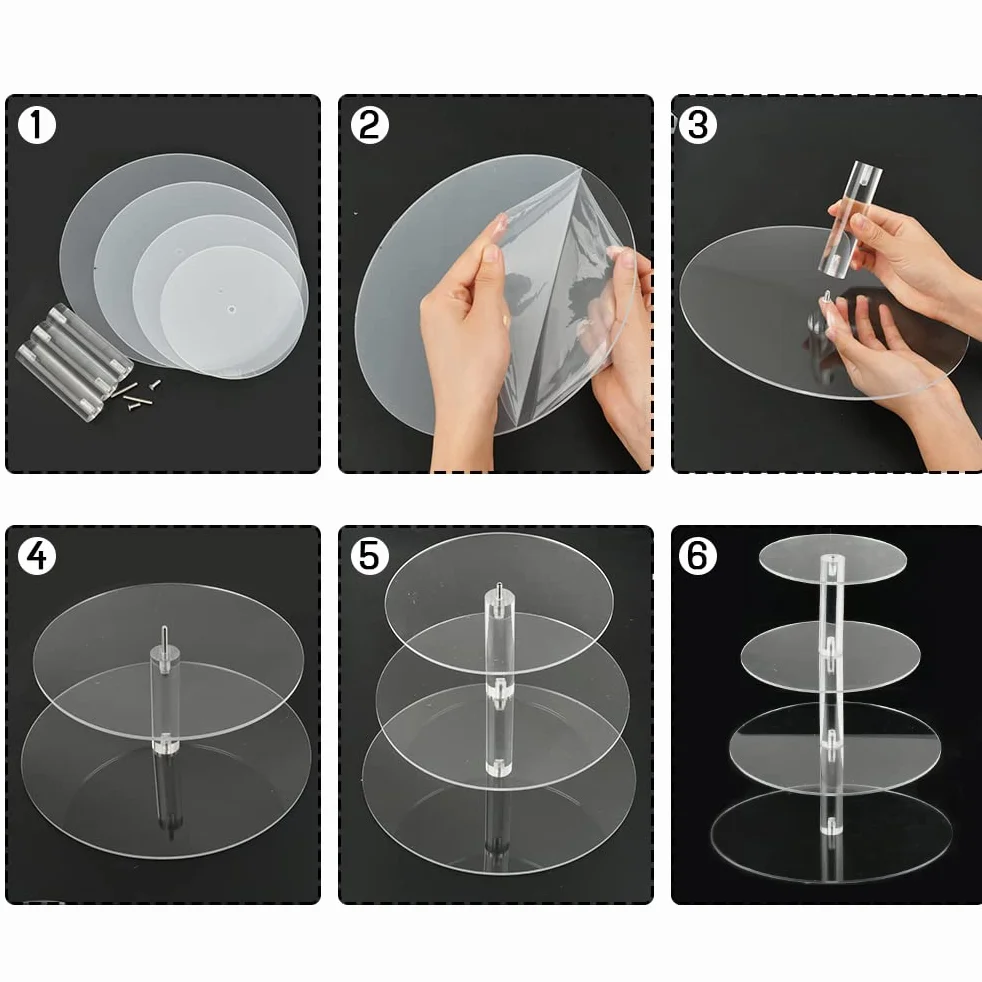 1
2
3
4
5
6