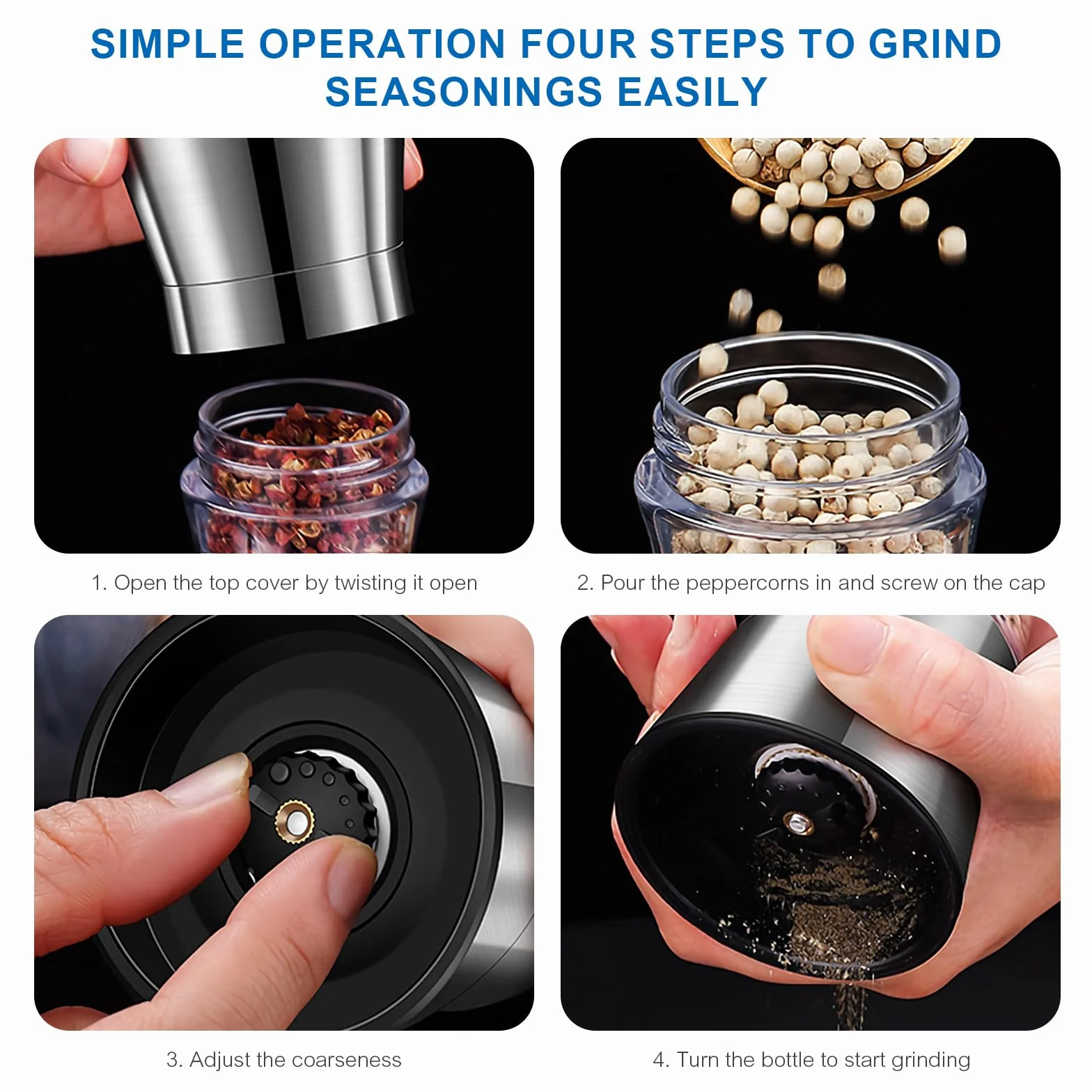 SIMPLE OPERATION FOUR STEPS TO GRIND SEASONINGS EASILY

1. Open the top cover by twisting it open

2. Pour the peppercorns in and screw on the cap

3. Adjust the coarseness

4. Turn the bottle to start grinding