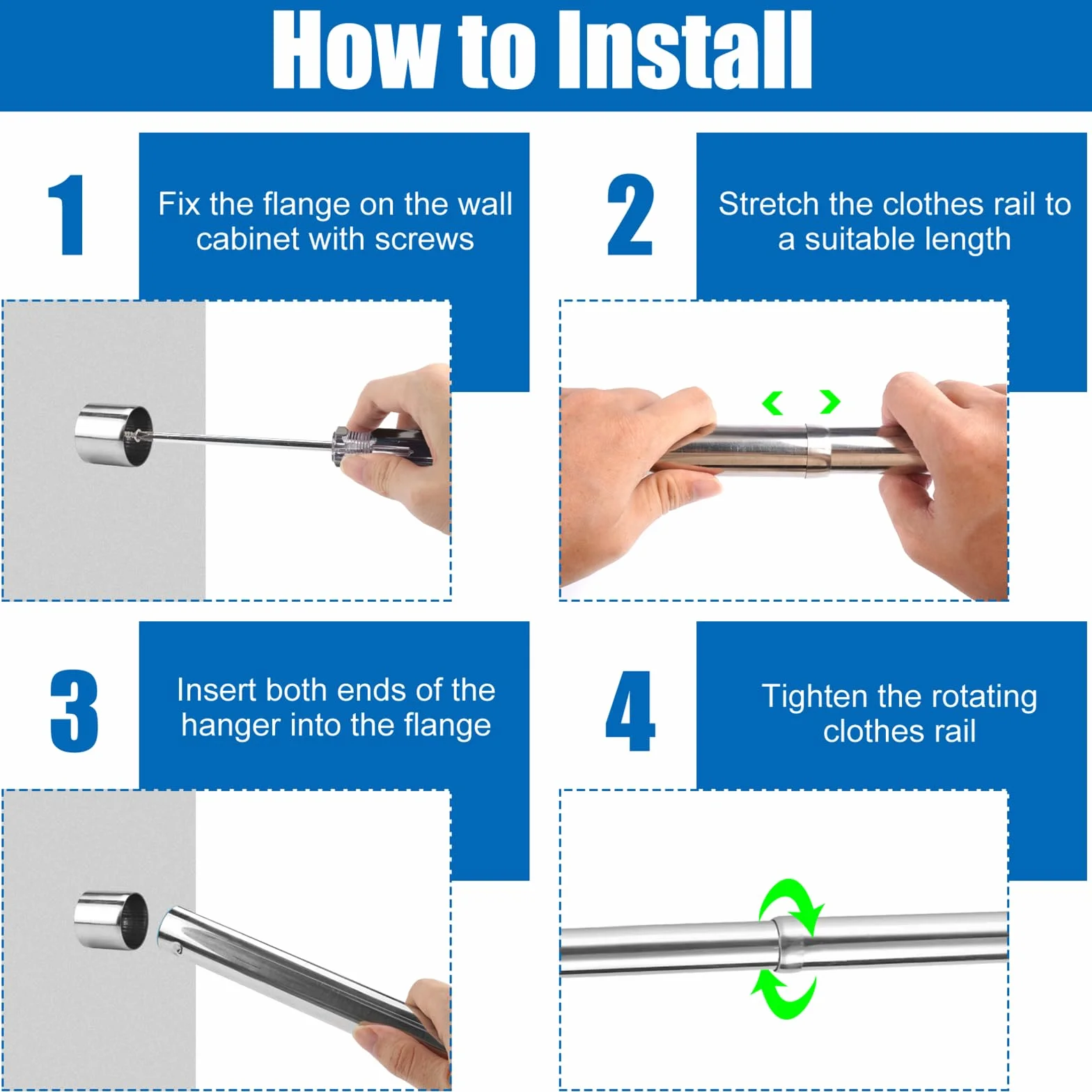 How to Install

1

Fix the flange on the wall cabinet with screws

2

Stretch the clothes rail to a suitable length

3

Insert both ends of the hanger into the flange

4

Tighten the rotating clothes rail