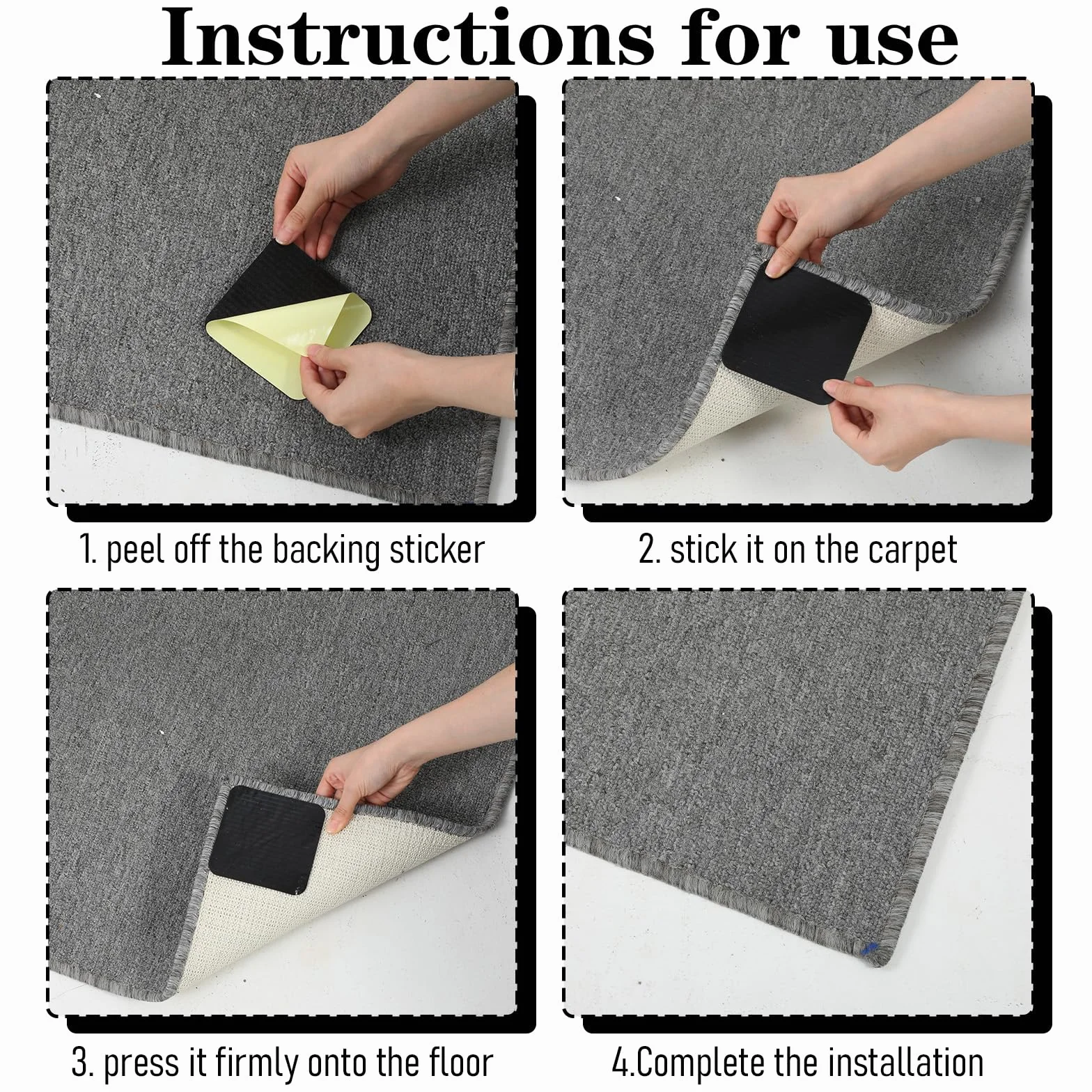 Instructions for use

1. peel off the backing sticker

2. stick it on the carpet

3. press it firmly onto the floor

4.Complete the installation