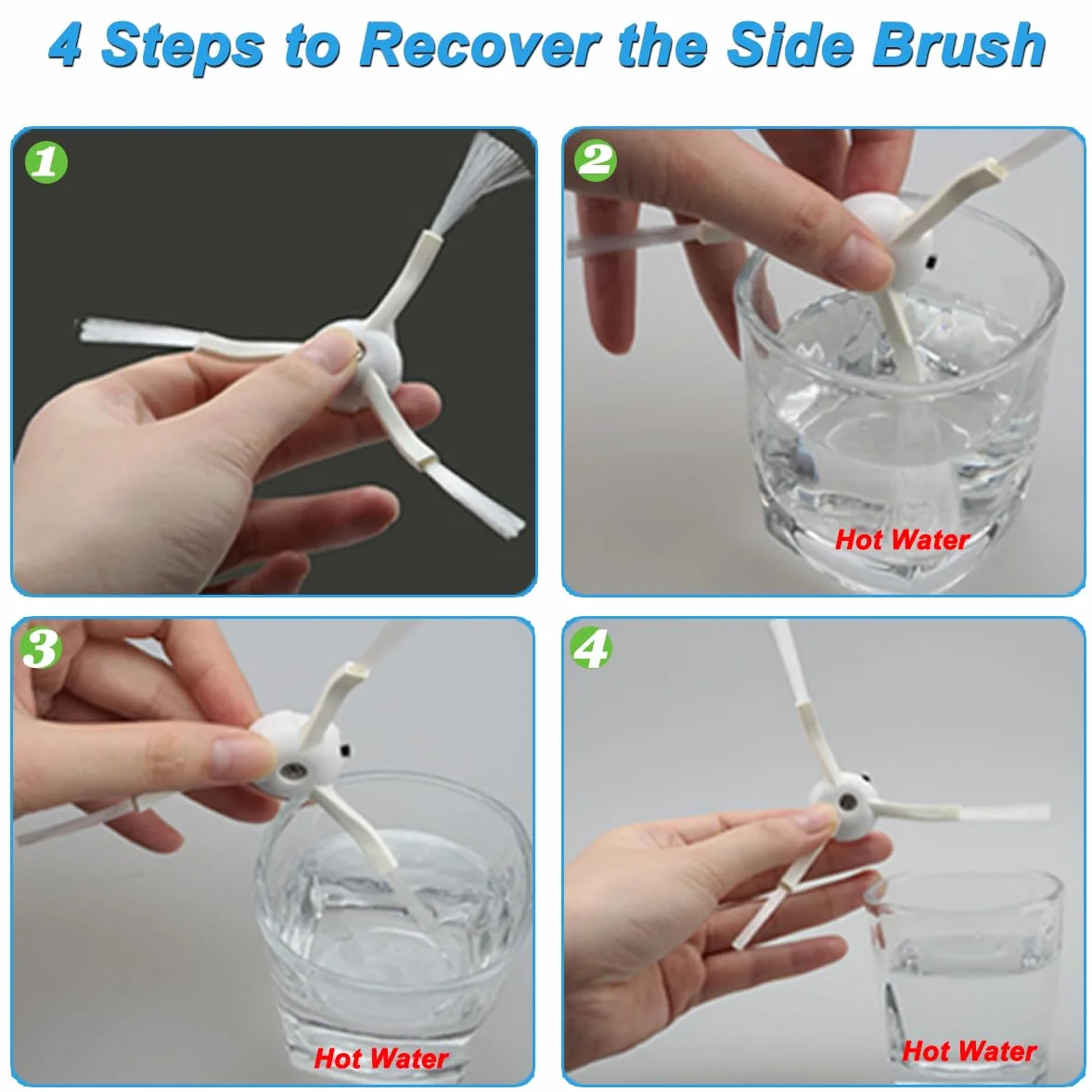 4 Steps to Recover the Side Brush

1

2

Hot Water

3

Hot Water

4

Hot Water