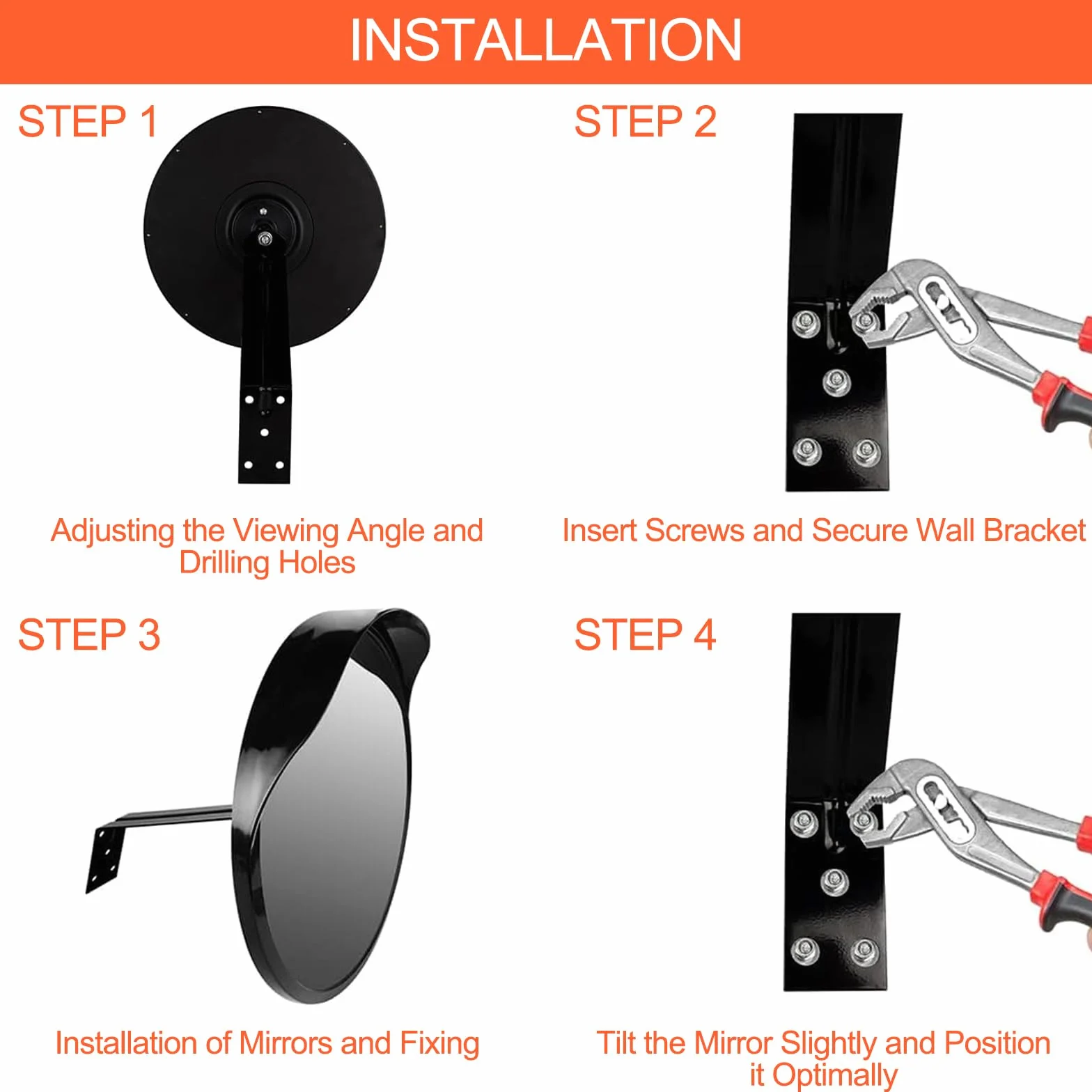 INSTALLATION

STEP 1

Adjusting the Viewing Angle and Drilling Holes

STEP 2

Insert Screws and Secure Wall Bracket

STEP 3

Installation of Mirrors and Fixing

STEP 4

Tilt the Mirror Slightly and Position it Optimally