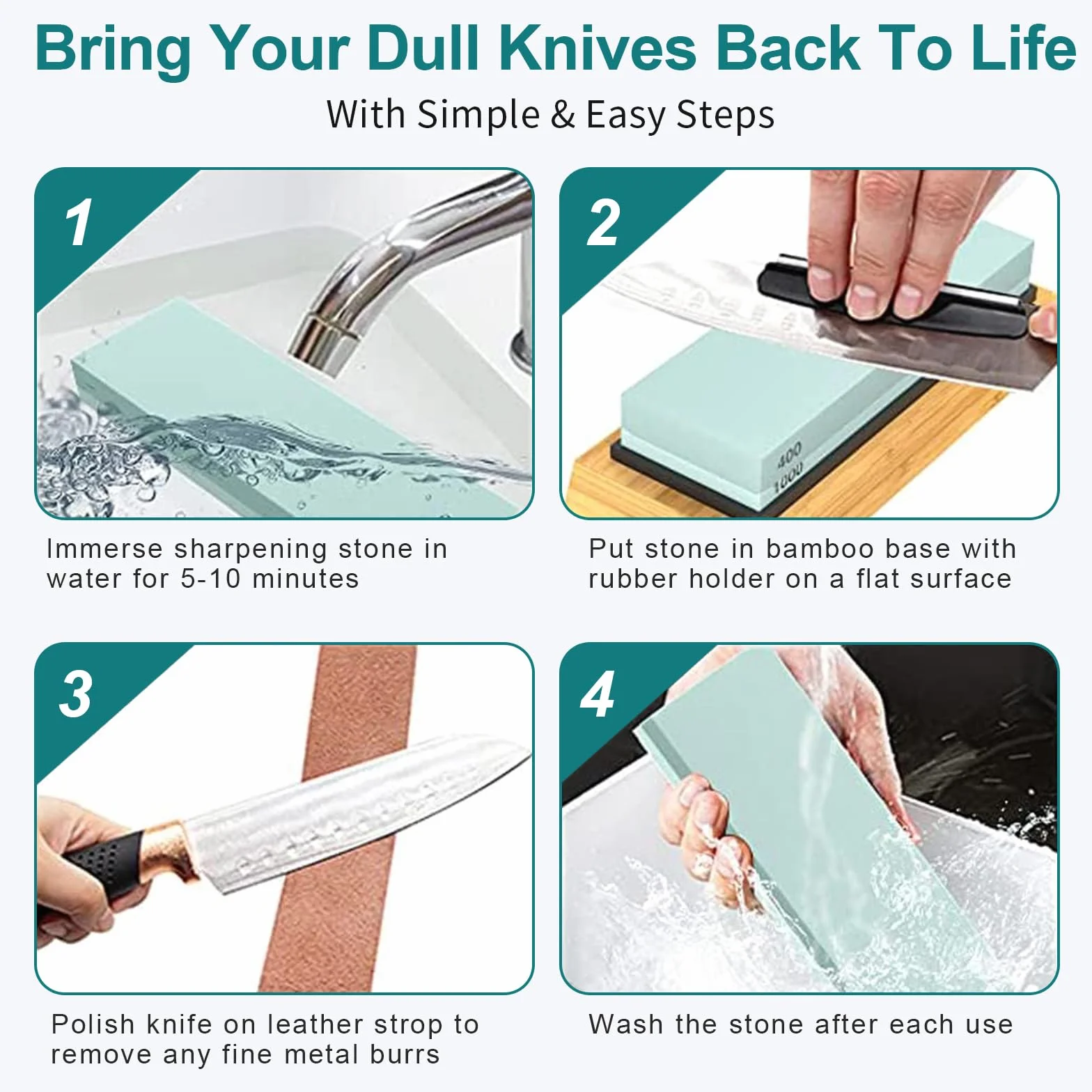 Bring Your Dull Knives Back To Life

With Simple & Easy Steps

1

Immerse sharpening stone in water for 5-10 minutes

2

400
1000

Put stone in bamboo base with rubber holder on a flat surface

3

Polish knife on leather strop to remove any fine metal burrs

4

Wash the stone after each use