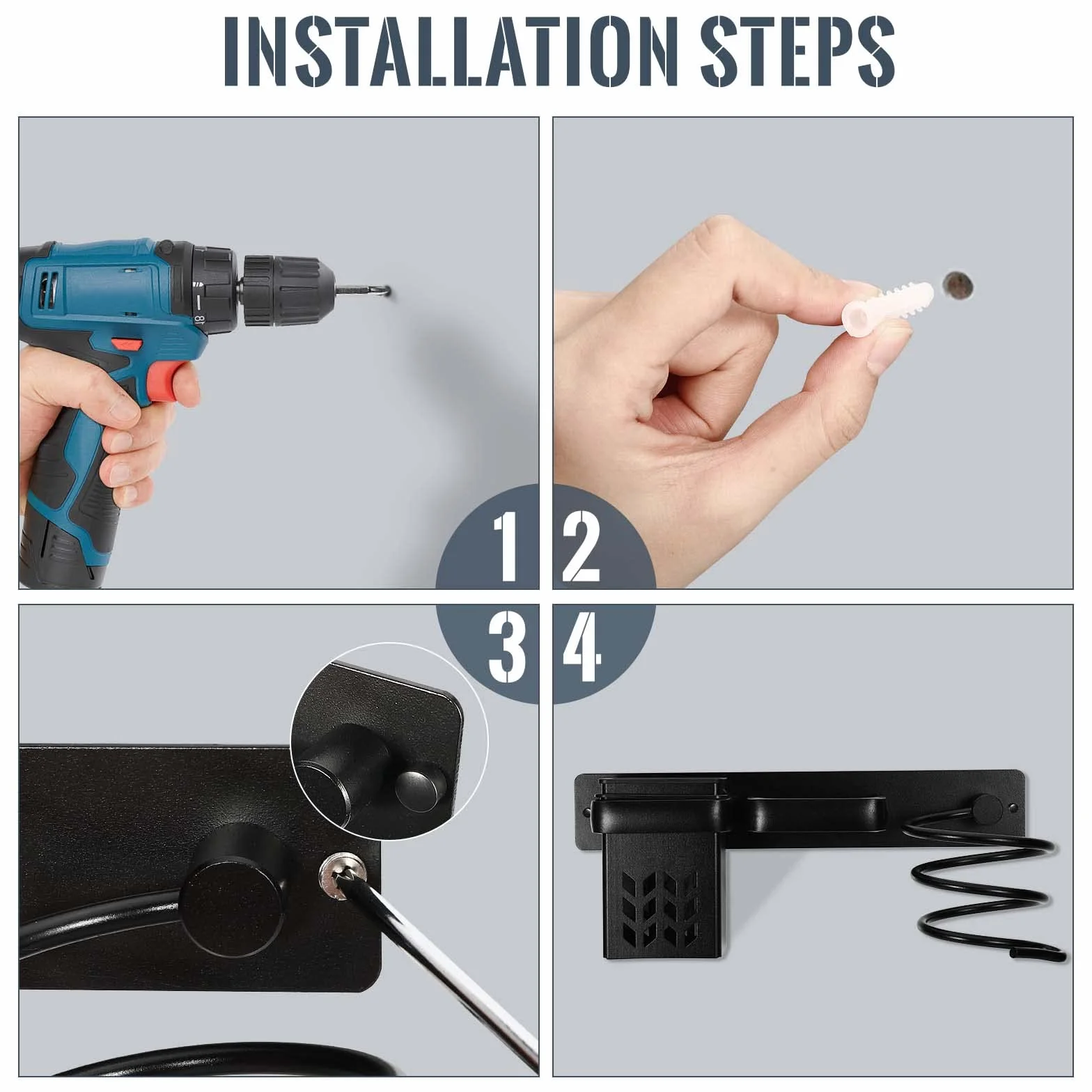 INSTALLATION STEPS

1

2

3

4