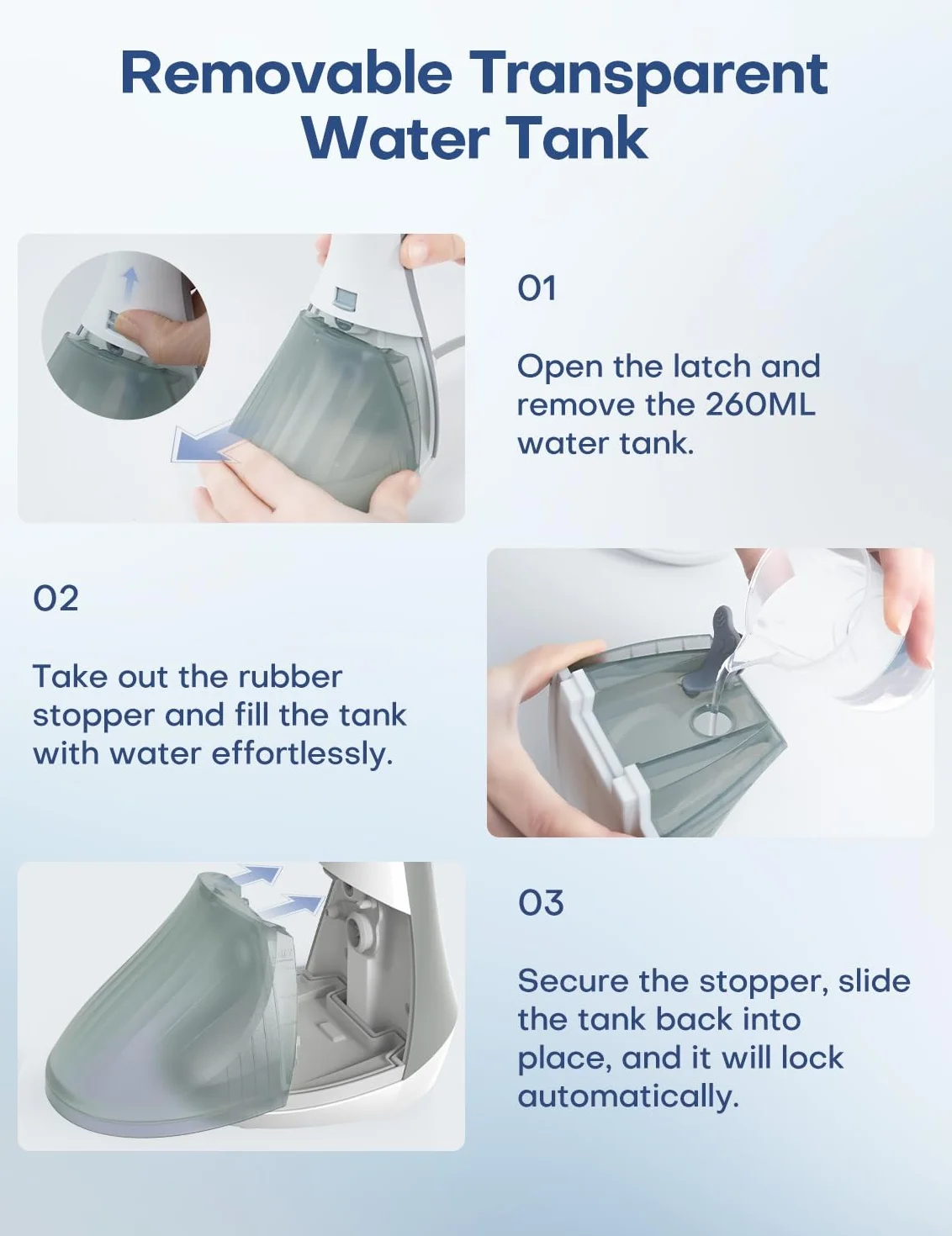 Removable Transparent Water Tank

01

Open the latch and remove the 260ML water tank.

02

Take out the rubber stopper and fill the tank with water effortlessly.

03

Secure the stopper, slide the tank back into place, and it will lock automatically.