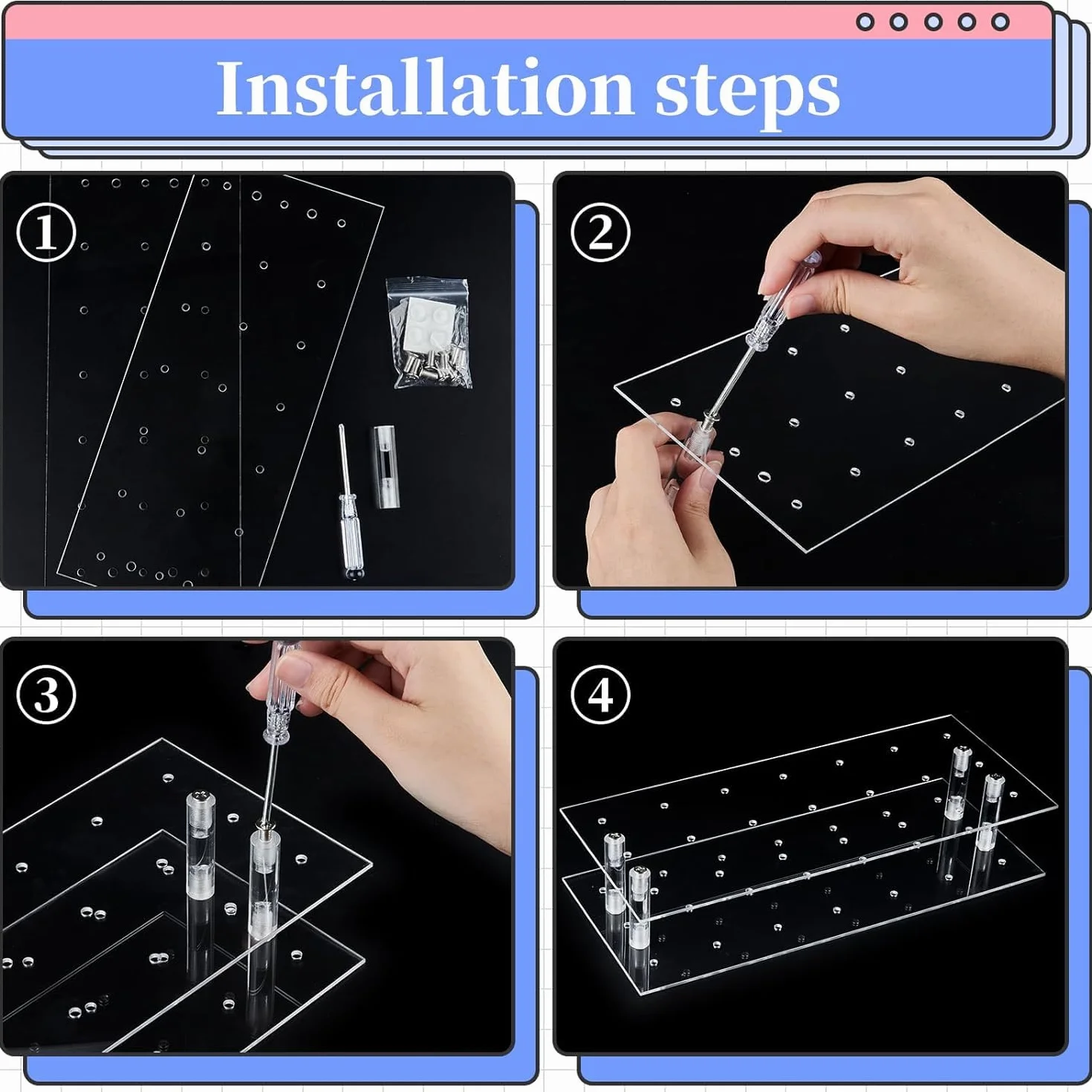 Installation steps

①

②

③

④