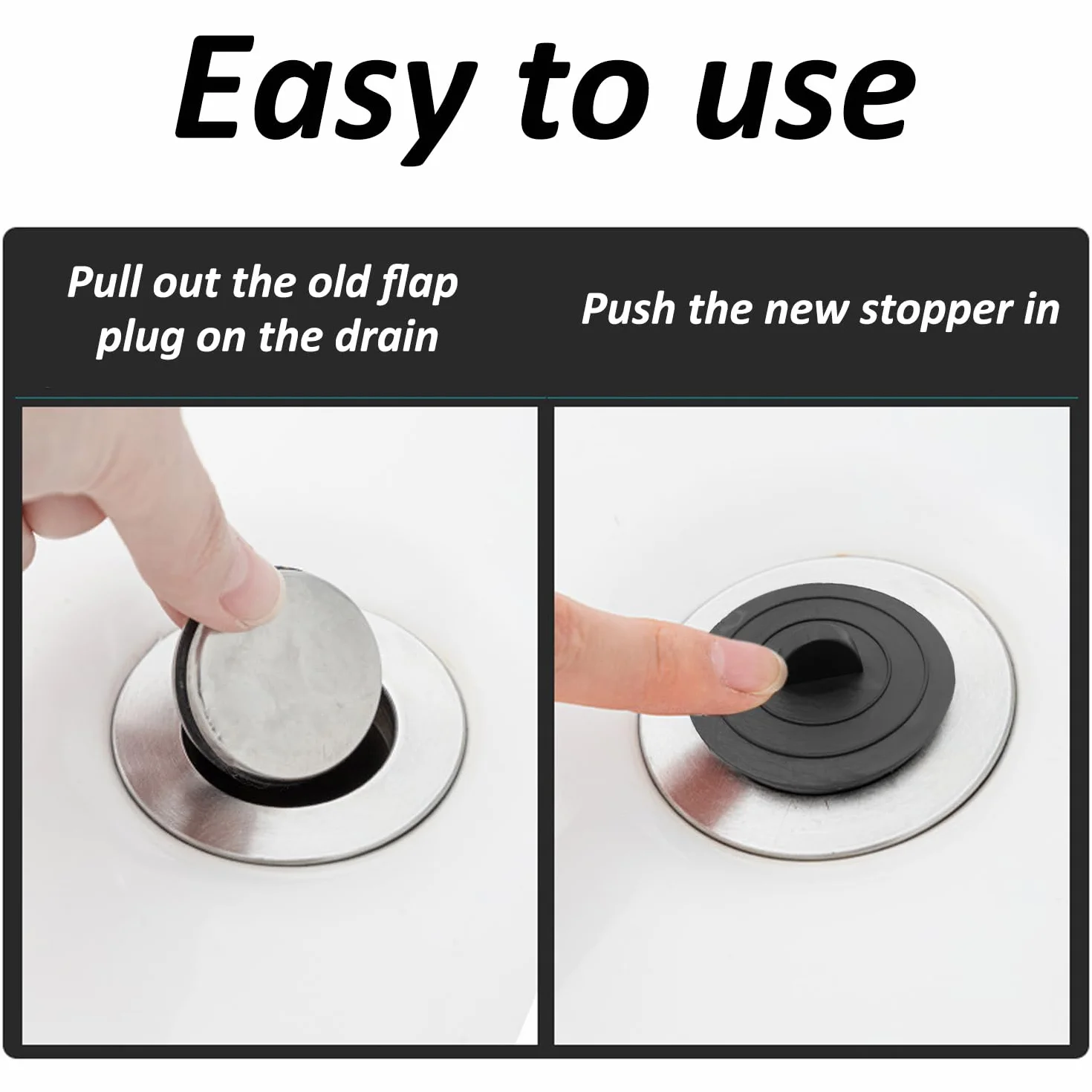 Easy to use

Pull out the old flap plug on the drain

Push the new stopper in