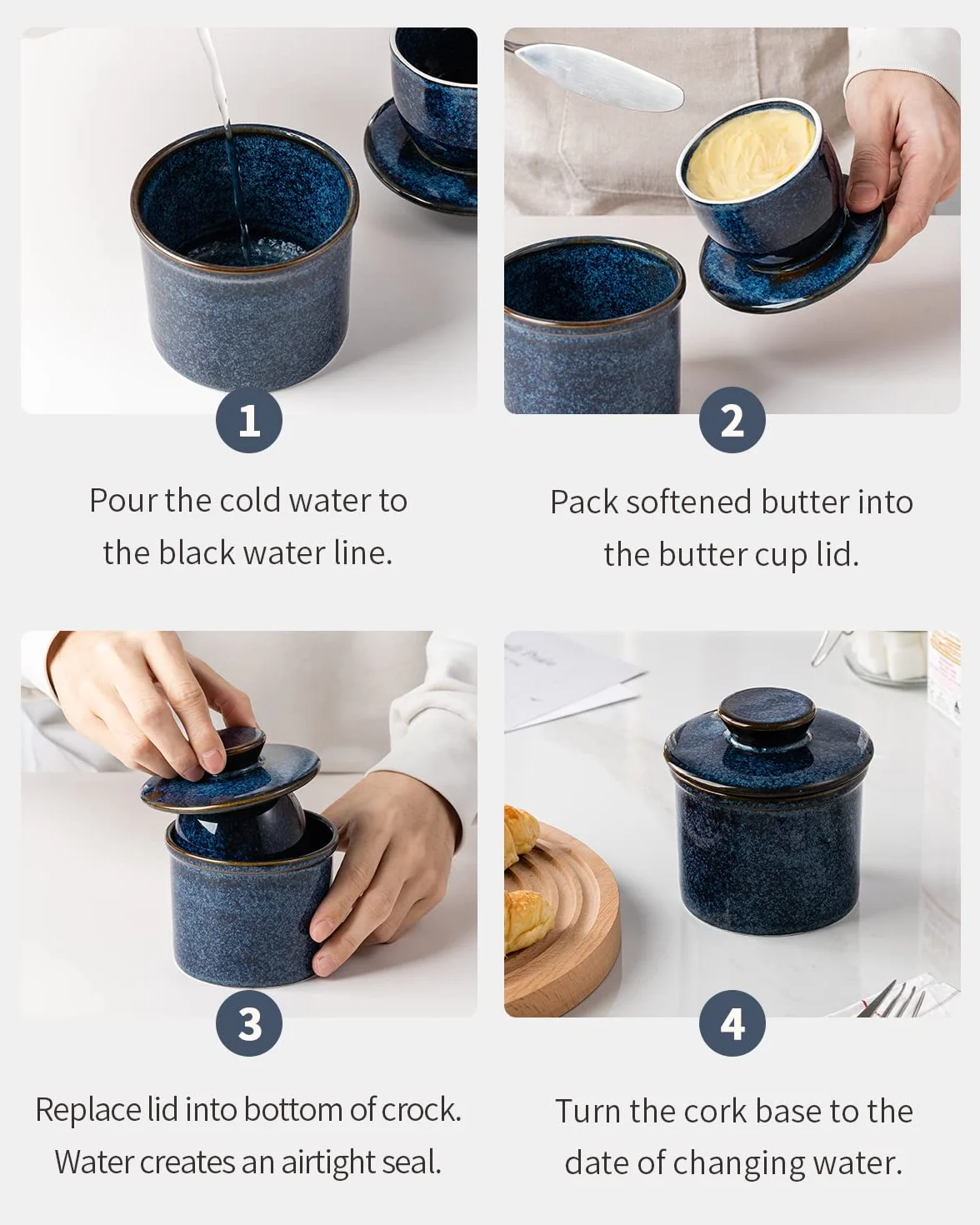 1

Pour the cold water to the black water line.

2

Pack softened butter into the butter cup lid.

3

Replace lid into bottom of crock. Water creates an airtight seal.

4

Turn the cork base to the date of changing water.