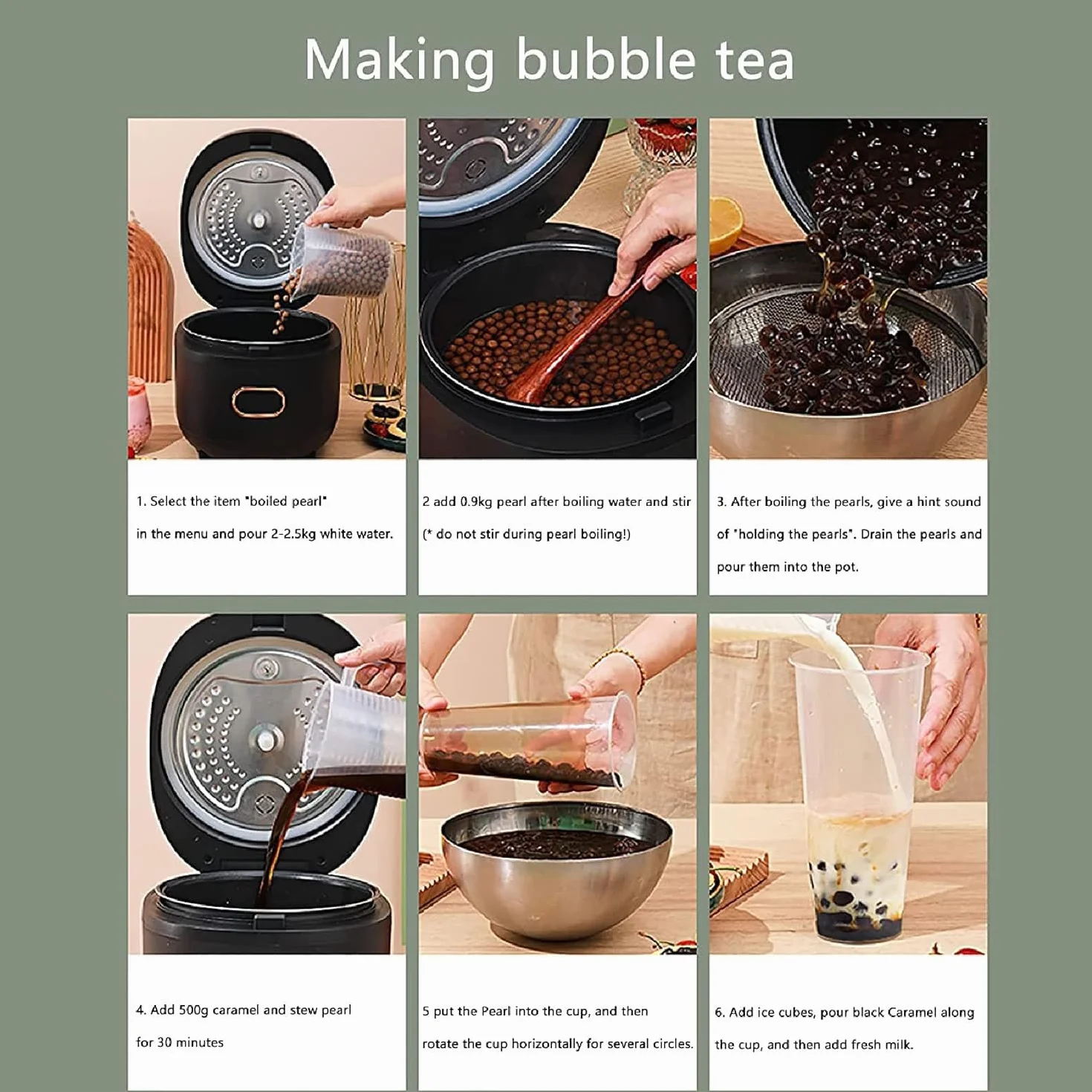 Making bubble tea

1. Select the item "boiled pearl" in the menu and pour 2-2.5kg white water.

2 add 0.9kg pearl after boiling water and stir (* do not stir during pearl boiling!)

3. After boiling the pearls, give a hint sound of "holding the pearls". Drain the pearls and pour them into the pot.

4. Add 500g caramel and stew pearl for 30 minutes

5 put the Pearl into the cup, and then rotate the cup horizontally for several circles.

6. Add ice cubes, pour black Caramel along the cup, and then add fresh milk.