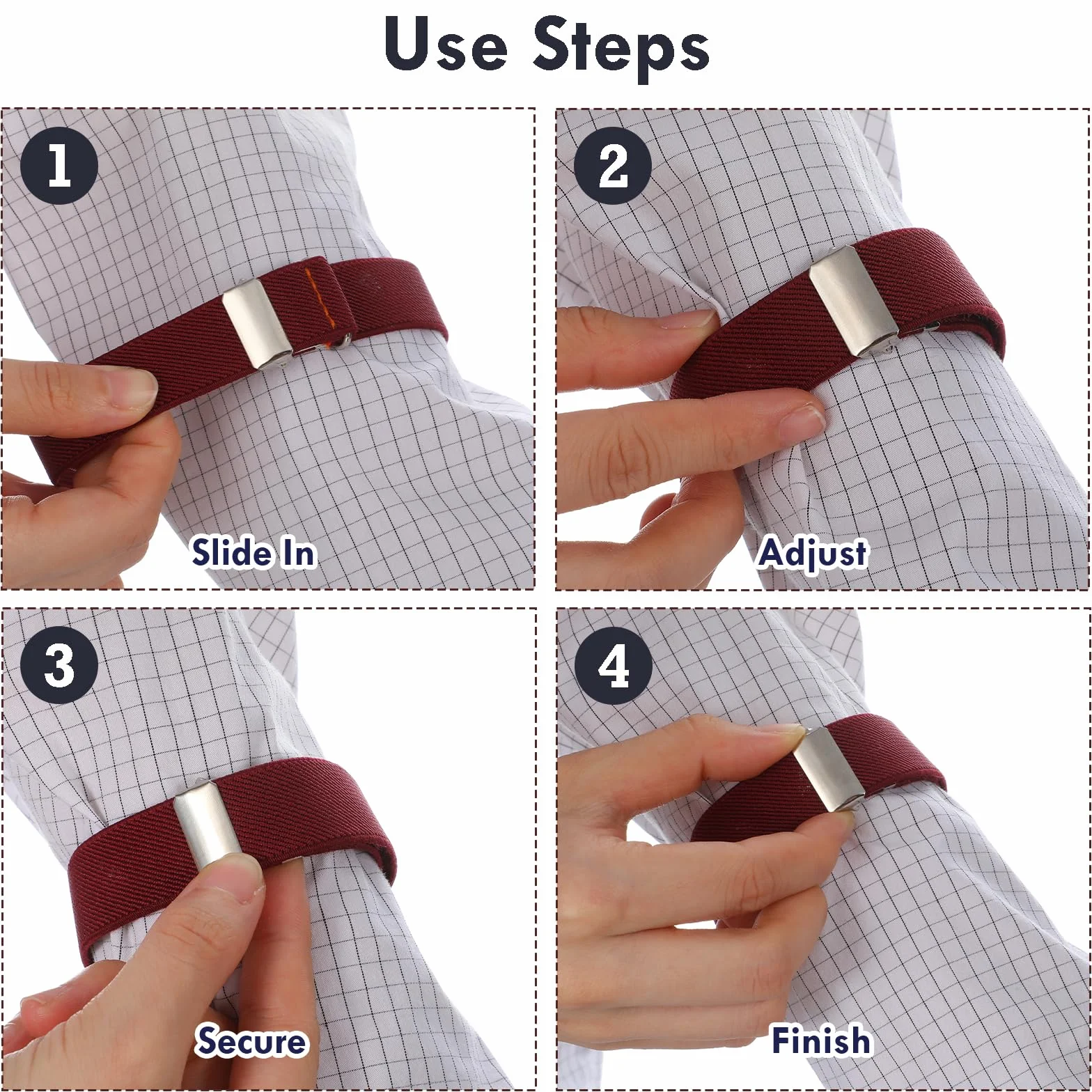 Use Steps

1

Slide In

2

Adjust

3

Secure

4

Finish