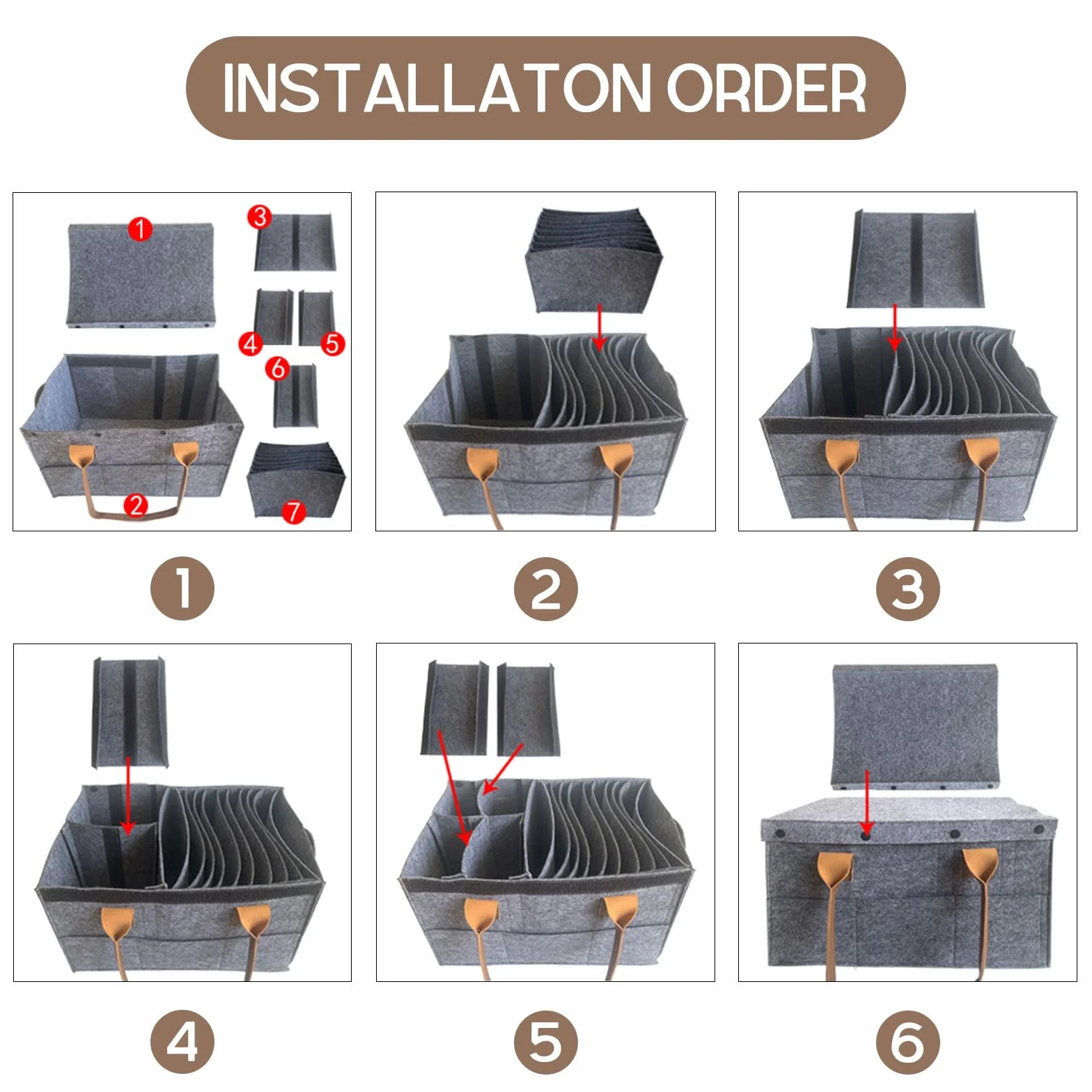 INSTALLATON ORDER

1 3
4 5
6
2 7

1

2

3

4

5

6