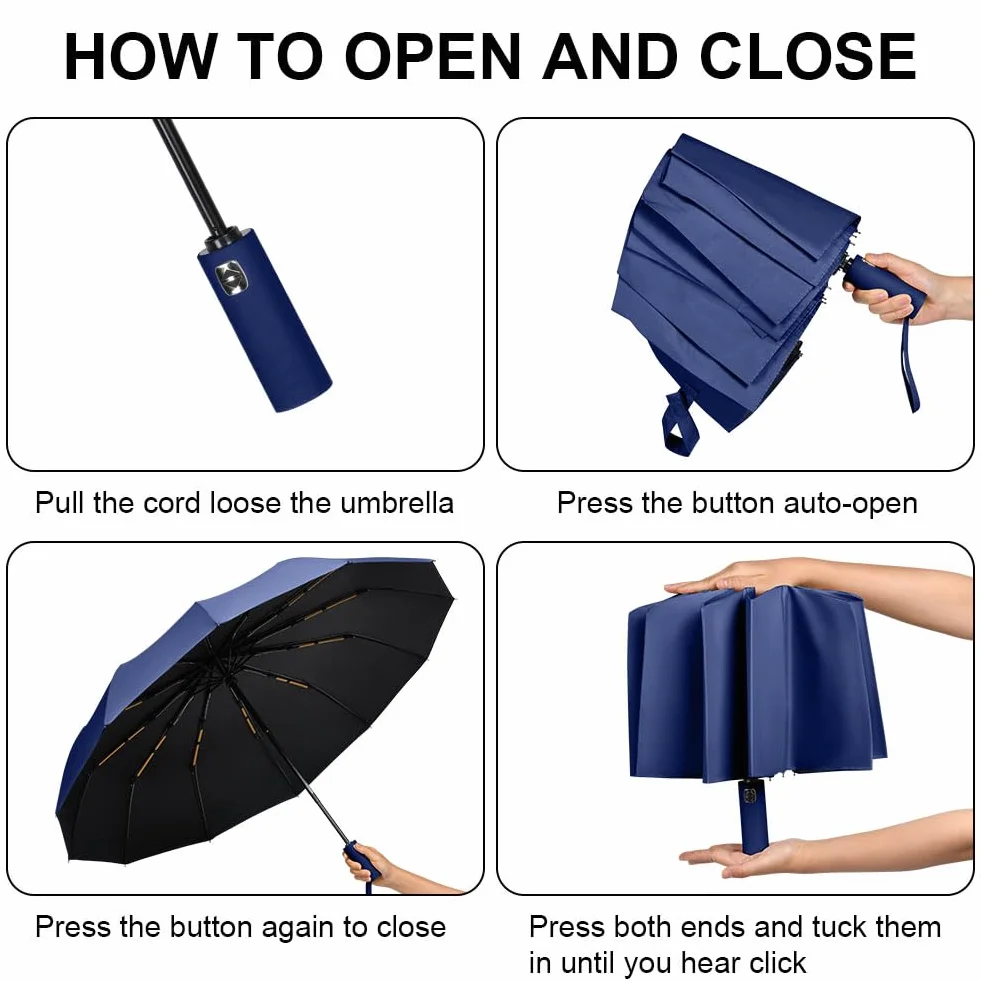 HOW TO OPEN AND CLOSE

Pull the cord loose the umbrella

Press the button auto-open

Press the button again to close

Press both ends and tuck them in until you hear click