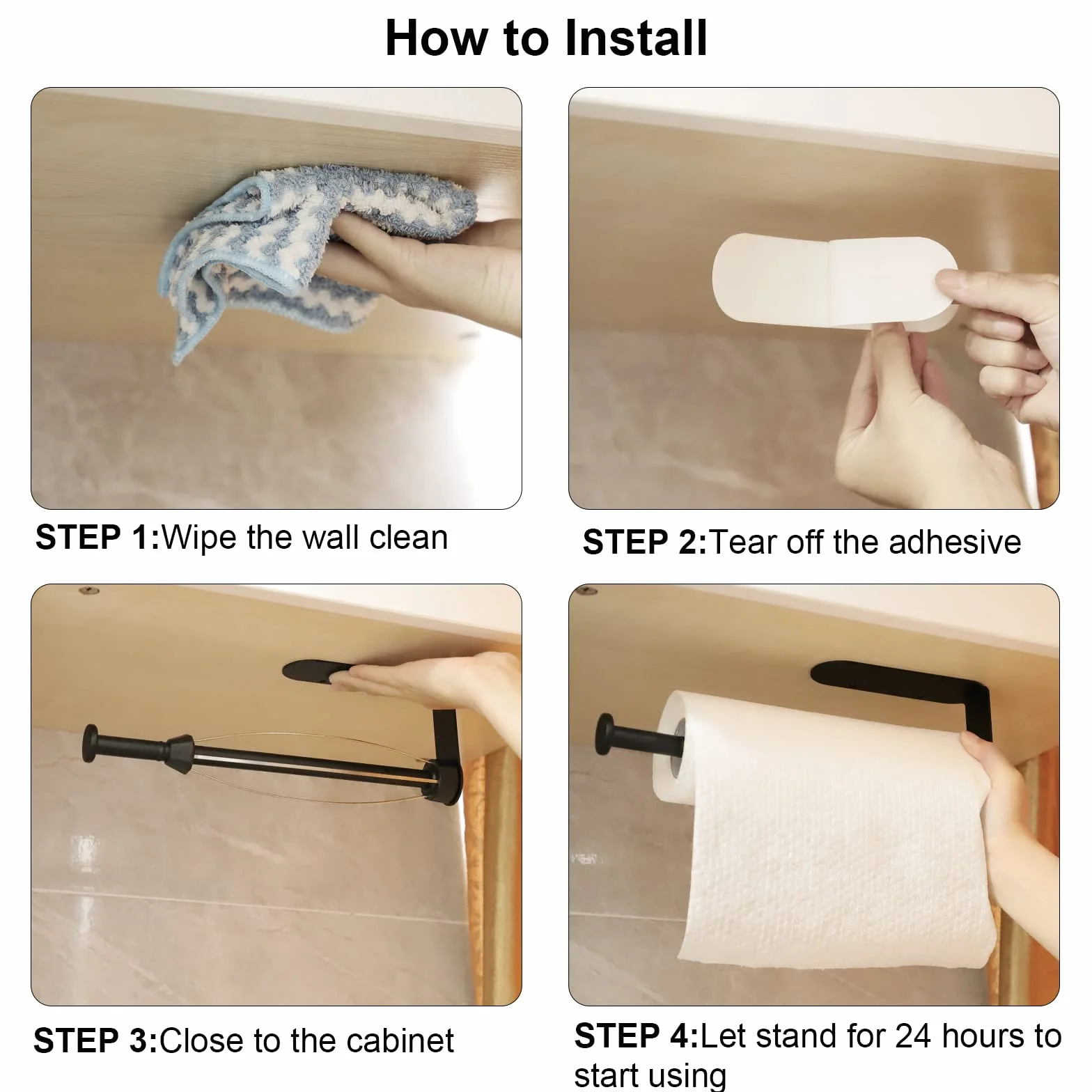 How to Install

STEP 1:Wipe the wall clean

STEP 2:Tear off the adhesive

STEP 3:Close to the cabinet

STEP 4:Let stand for 24 hours to start using