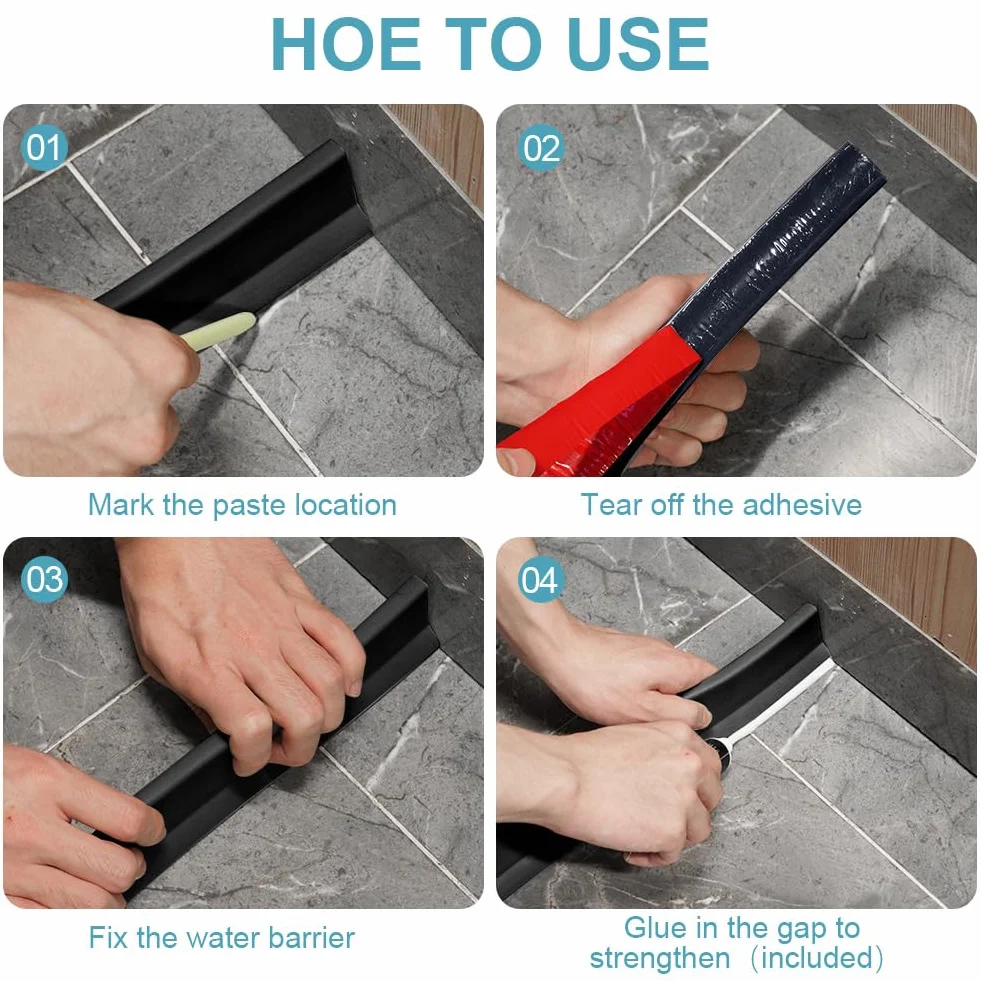 HOE TO USE

01

Mark the paste location

02

Tear off the adhesive

03

Fix the water barrier

04

Glue in the gap to strengthen (included)