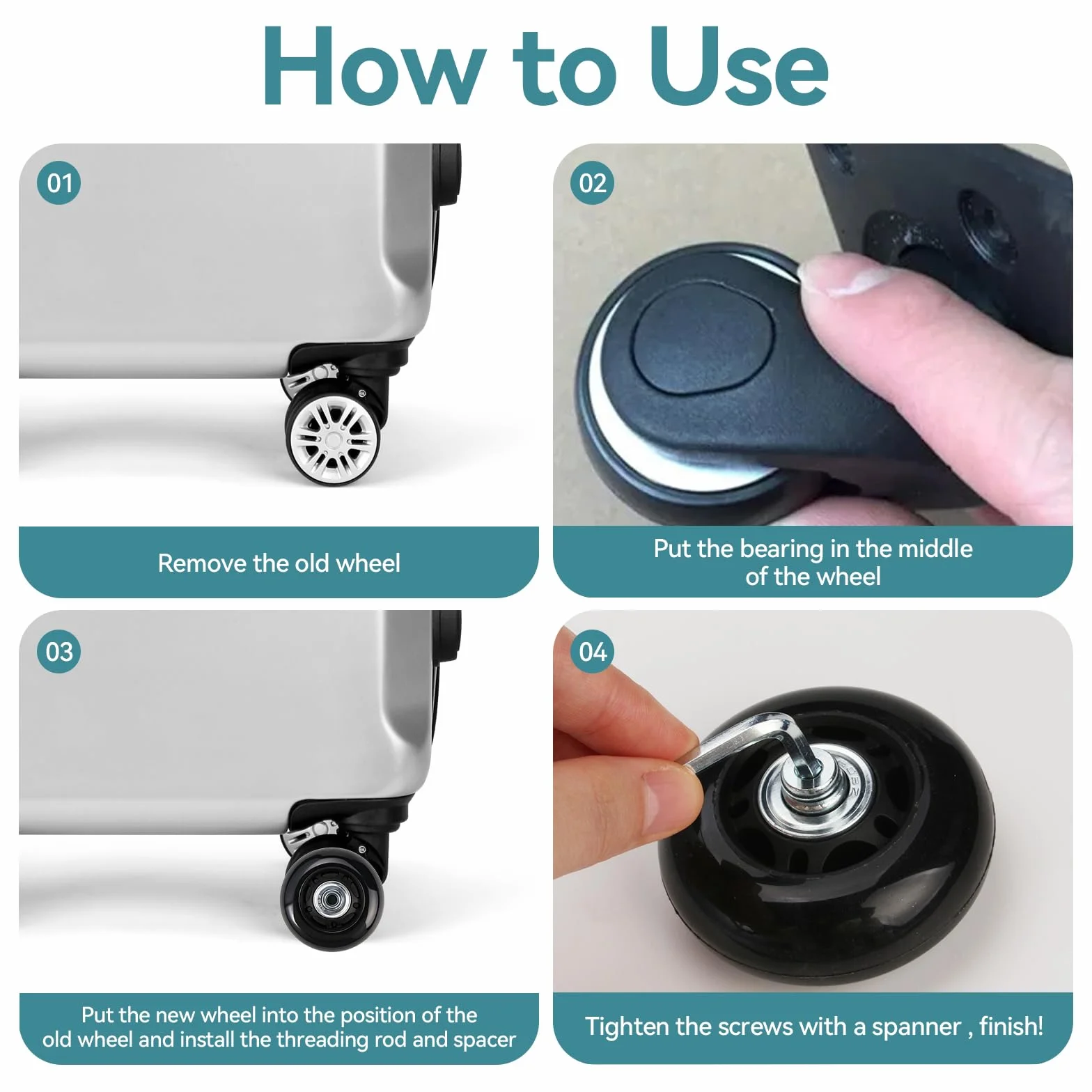 How to Use

01

Remove the old wheel

02

Put the bearing in the middle of the wheel

03

Put the new wheel into the position of the old wheel and install the threading rod and spacer

04

Tighten the screws with a spanner , finish!