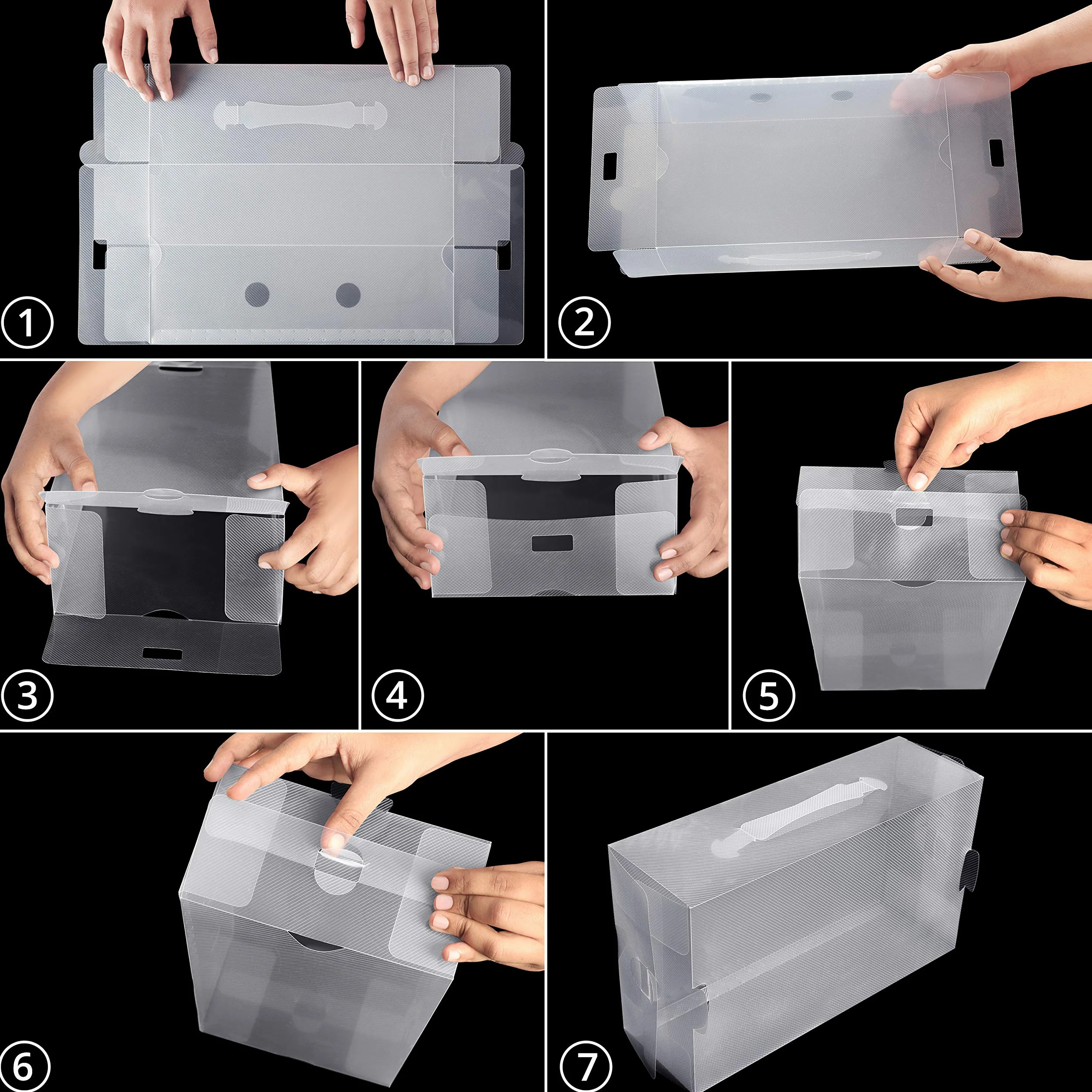 ①

②

③

④

⑤

⑥

⑦