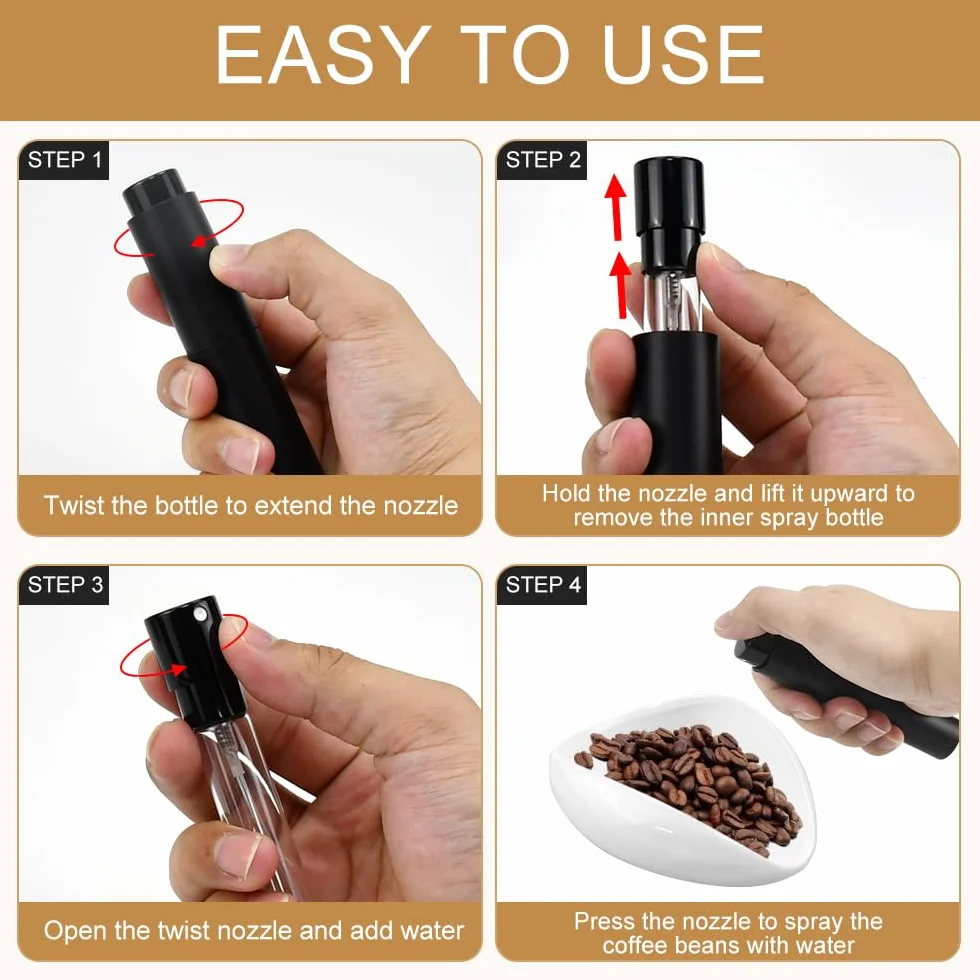 EASY TO USE

STEP 1

Twist the bottle to extend the nozzle

STEP 2

Hold the nozzle and lift it upward to remove the inner spray bottle

STEP 3

Open the twist nozzle and add water

STEP 4

Press the nozzle to spray the coffee beans with water