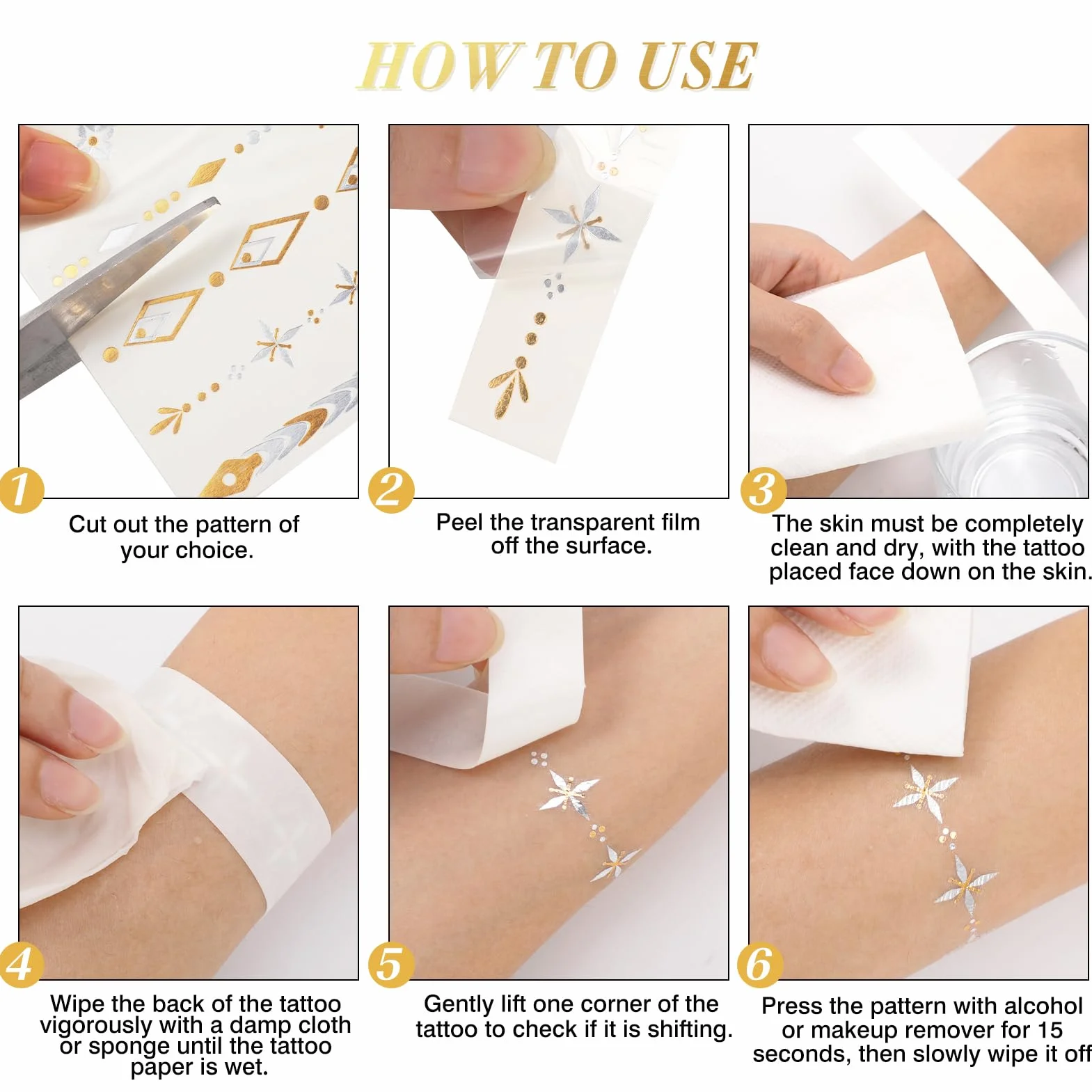 HOW TO USE

1
Cut out the pattern of your choice.

2
Peel the transparent film off the surface.

3
The skin must be completely clean and dry, with the tattoo placed face down on the skin.

4
Wipe the back of the tattoo vigorously with a damp cloth or sponge until the tattoo paper is wet.

5
Gently lift one corner of the tattoo to check if it is shifting.

6
Press the pattern with alcohol or makeup remover for 15 seconds, then slowly wipe it off